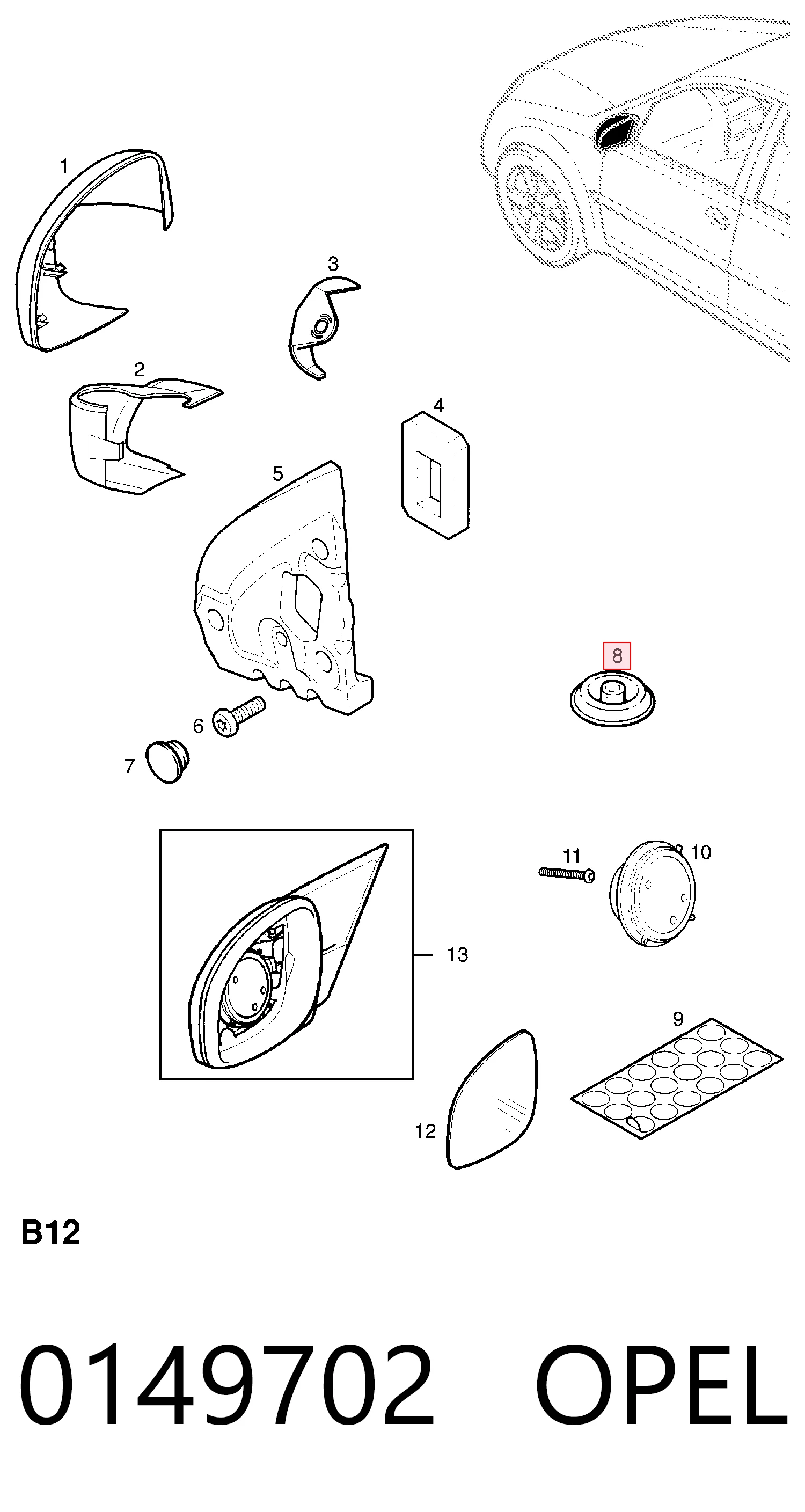 1
3
2
4
5
8
6
7
11
10
13
9
12
B12

0149702 OPEL