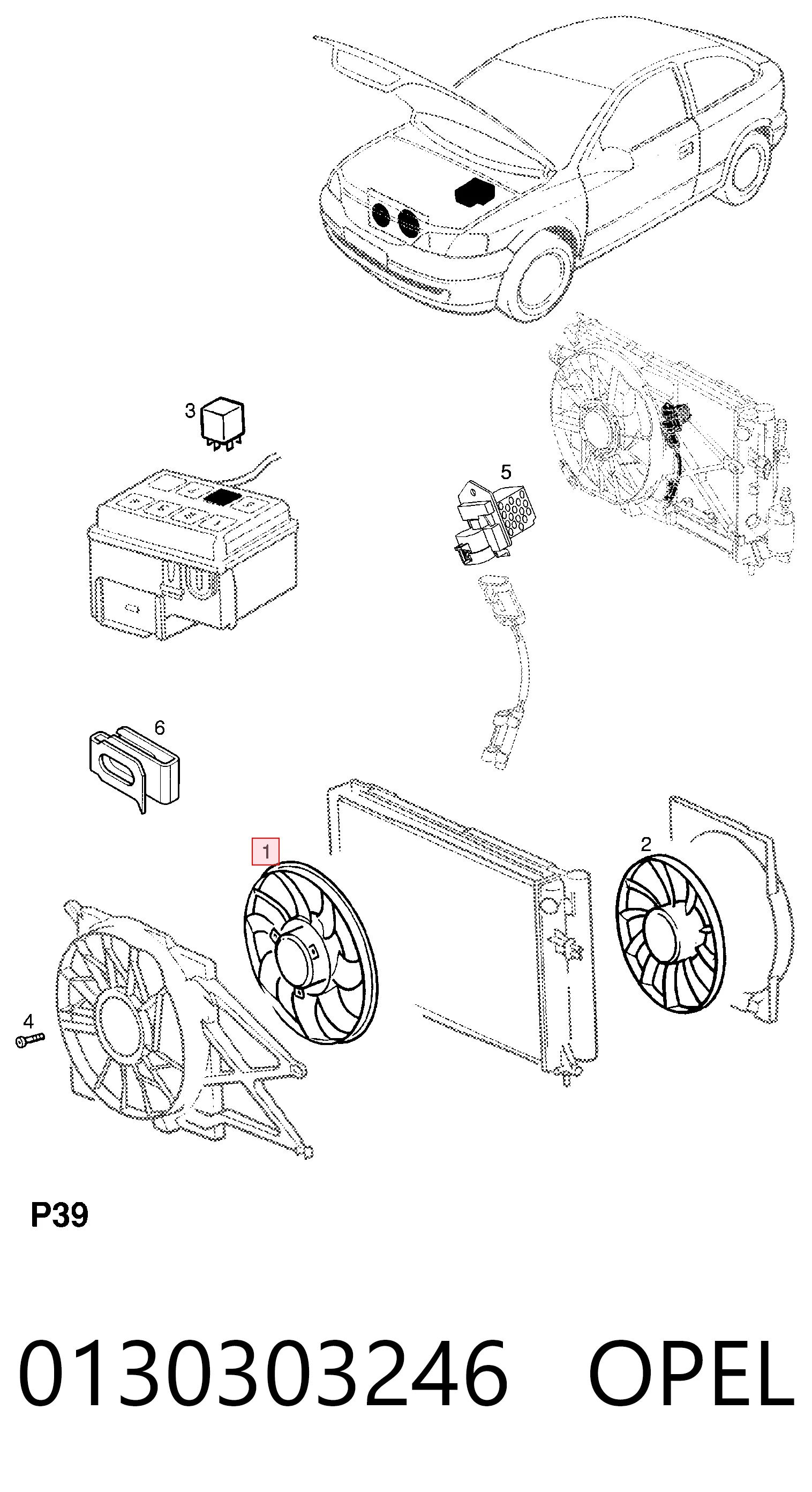 3

5

6

1

2

4

P39

0130303246 OPEL