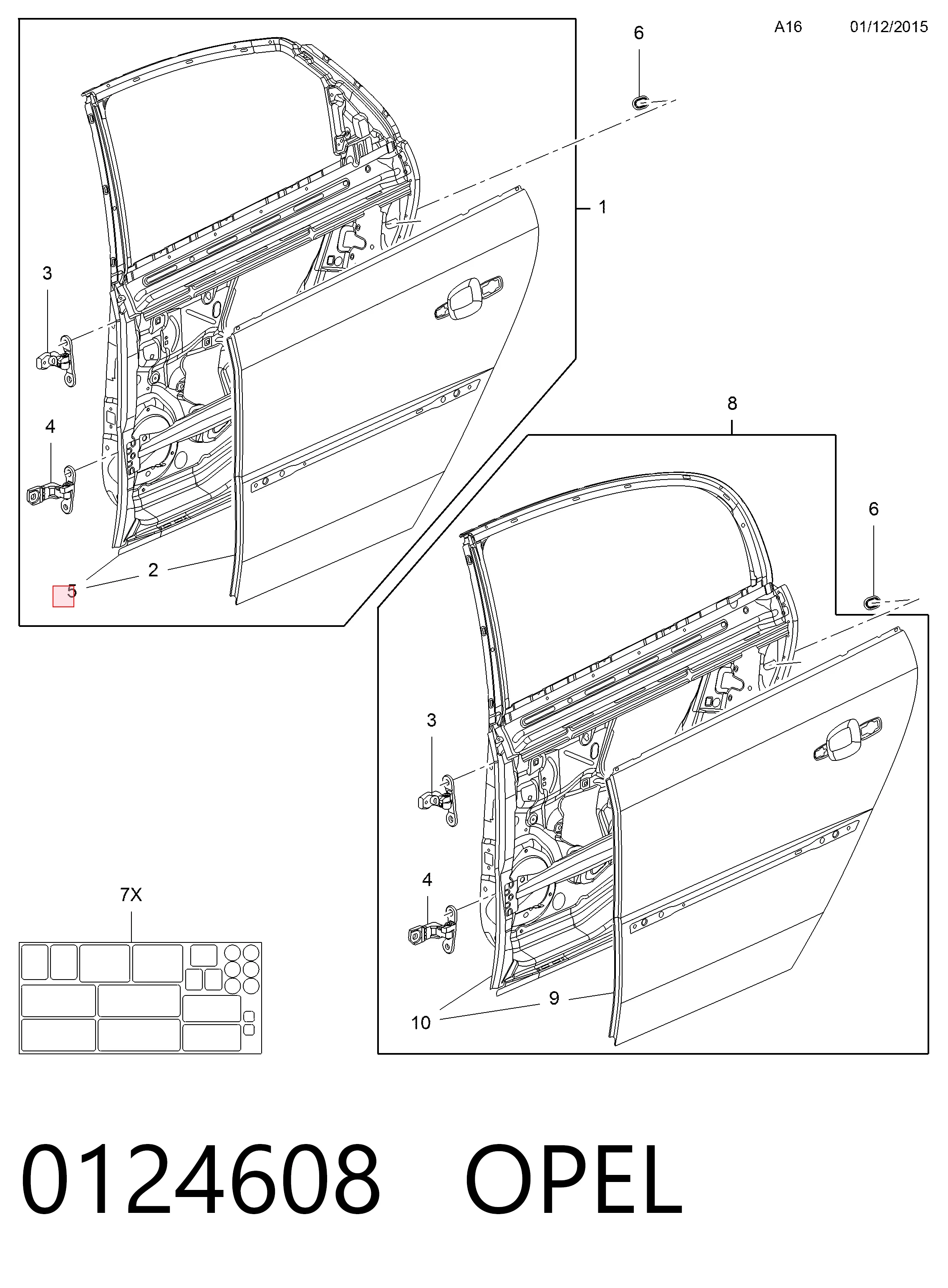 A16 01/12/2015

6

1

3

4

2

5

8

6

3

4

9

10

7X

0124608 OPEL