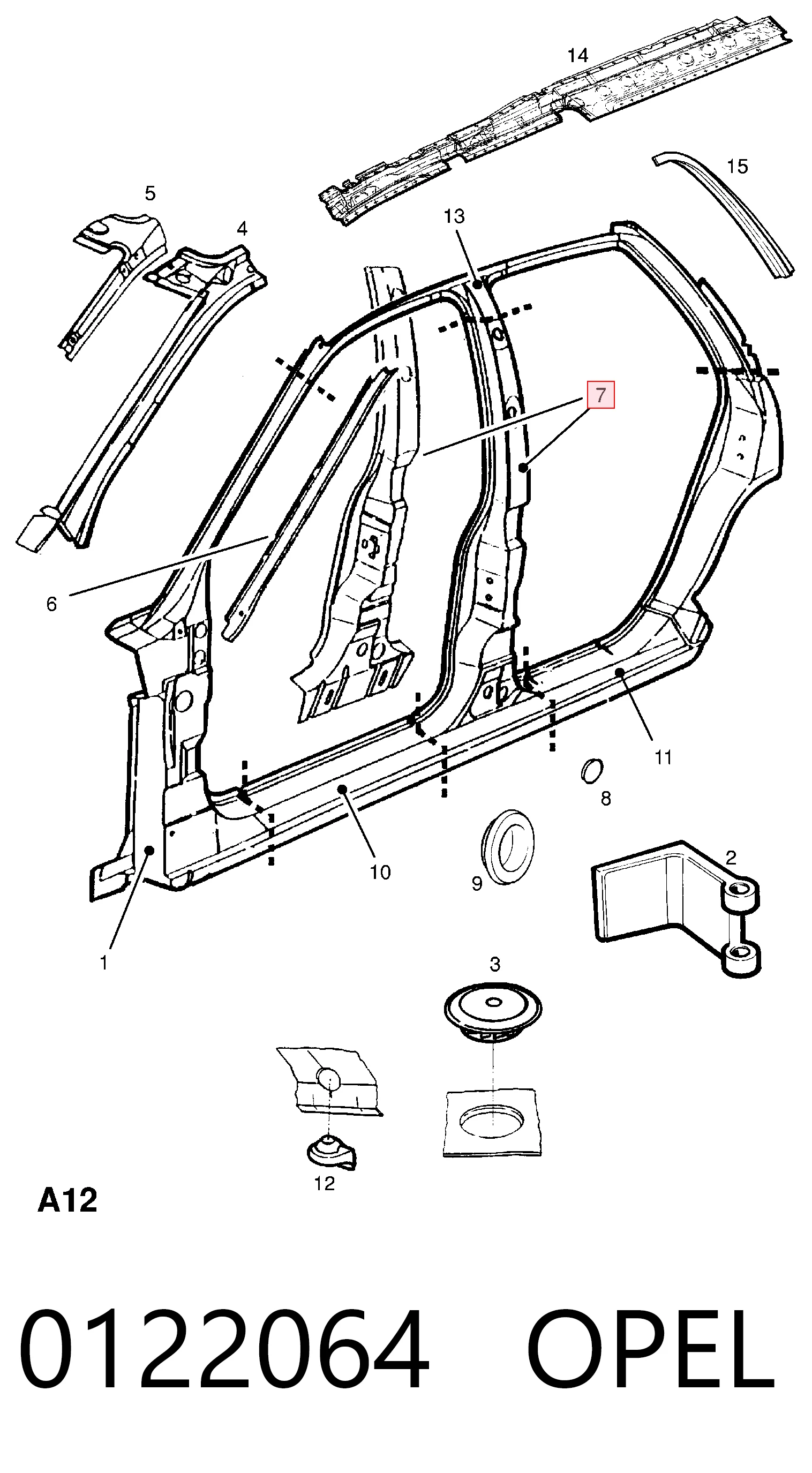 14

15

5

4

13

7

6

11

8

10

9

2

1

3

12

A12

0122064 OPEL