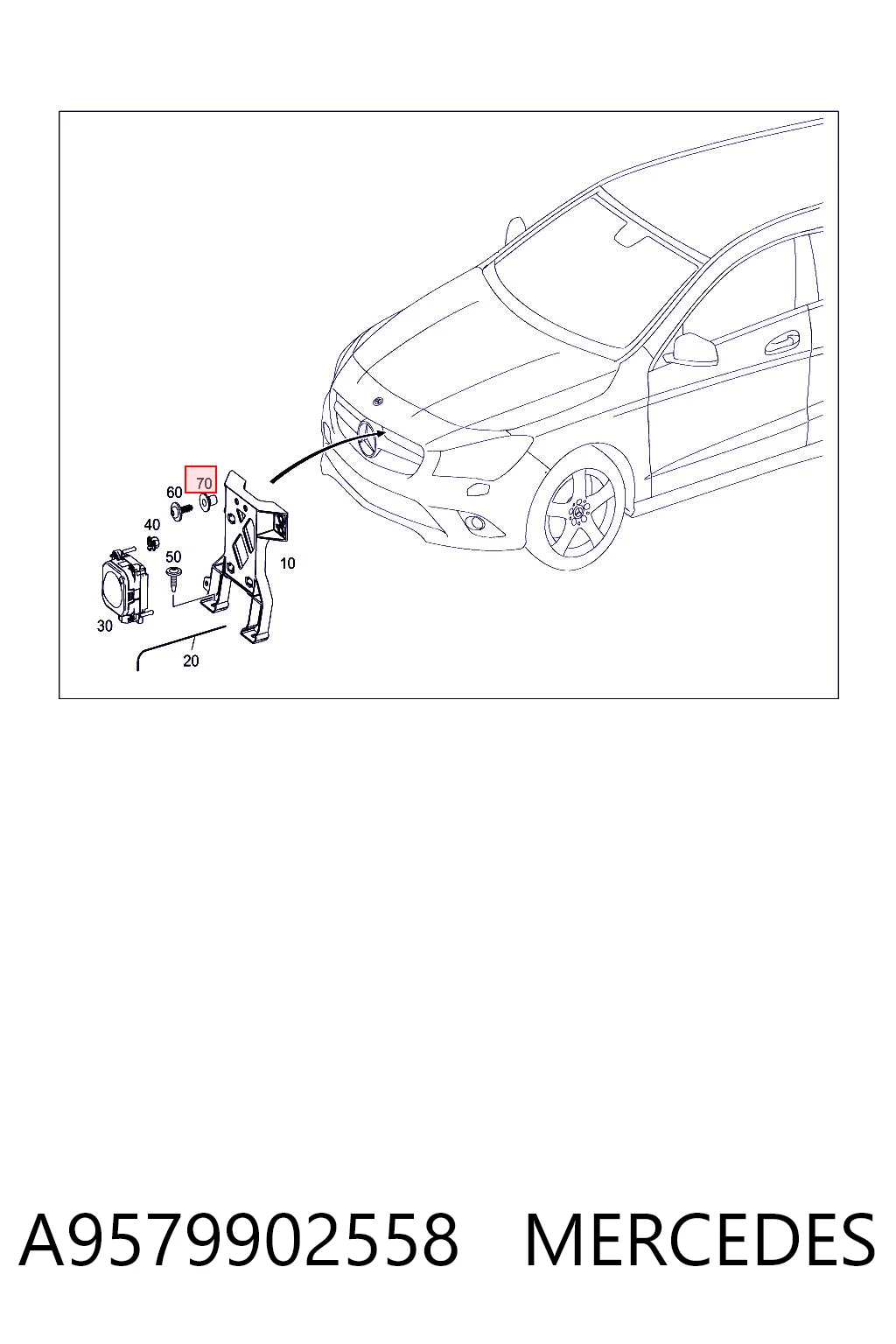 70
60
40
50
10
30
20

A9579902558 MERCEDES