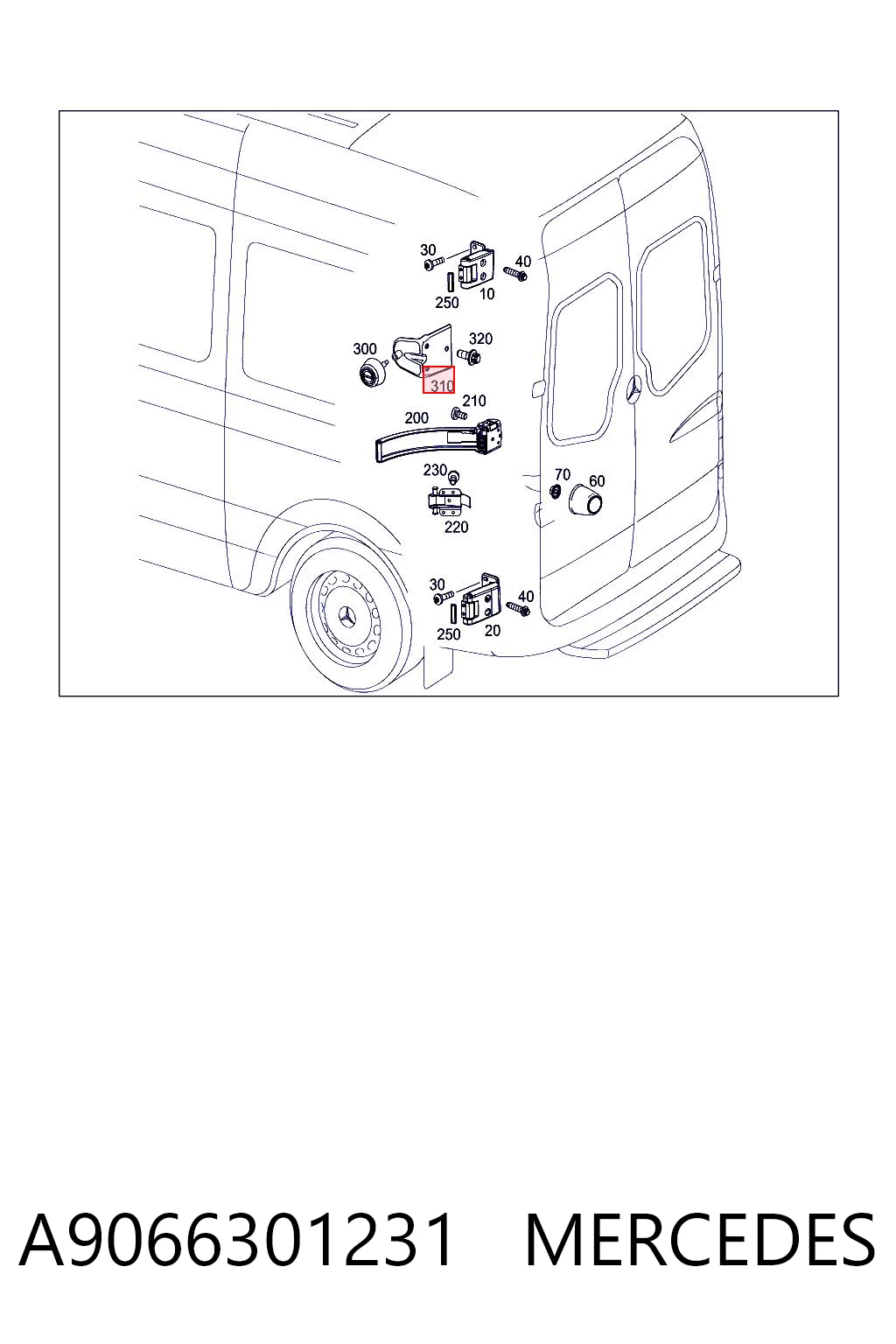 30
40
250
10
300
320
310
210
200
230
70
60
220
30
40
250
20

A9066301231 MERCEDES