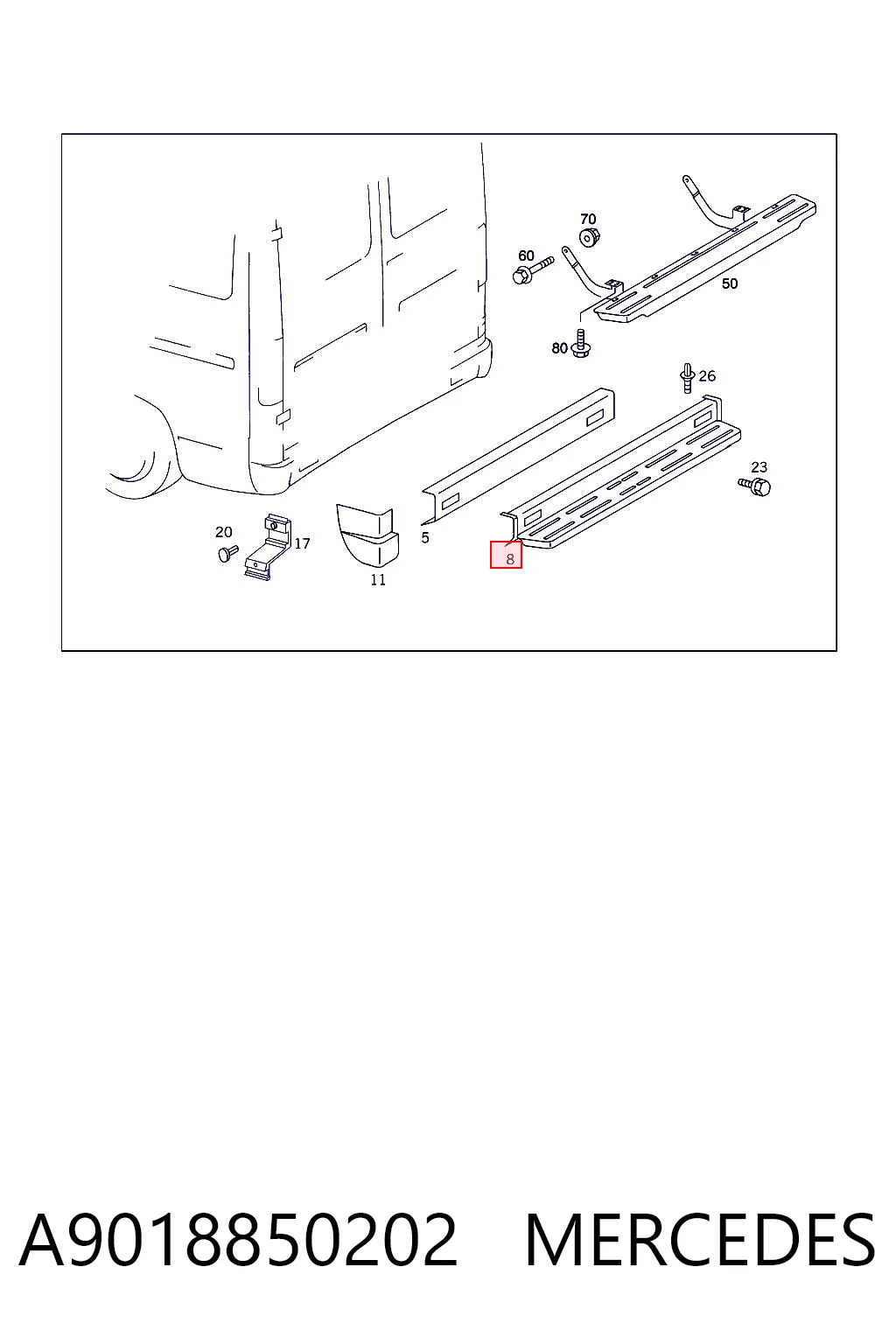 70
60
50
80
26
23
20
17
11
5
8

A9018850202 MERCEDES