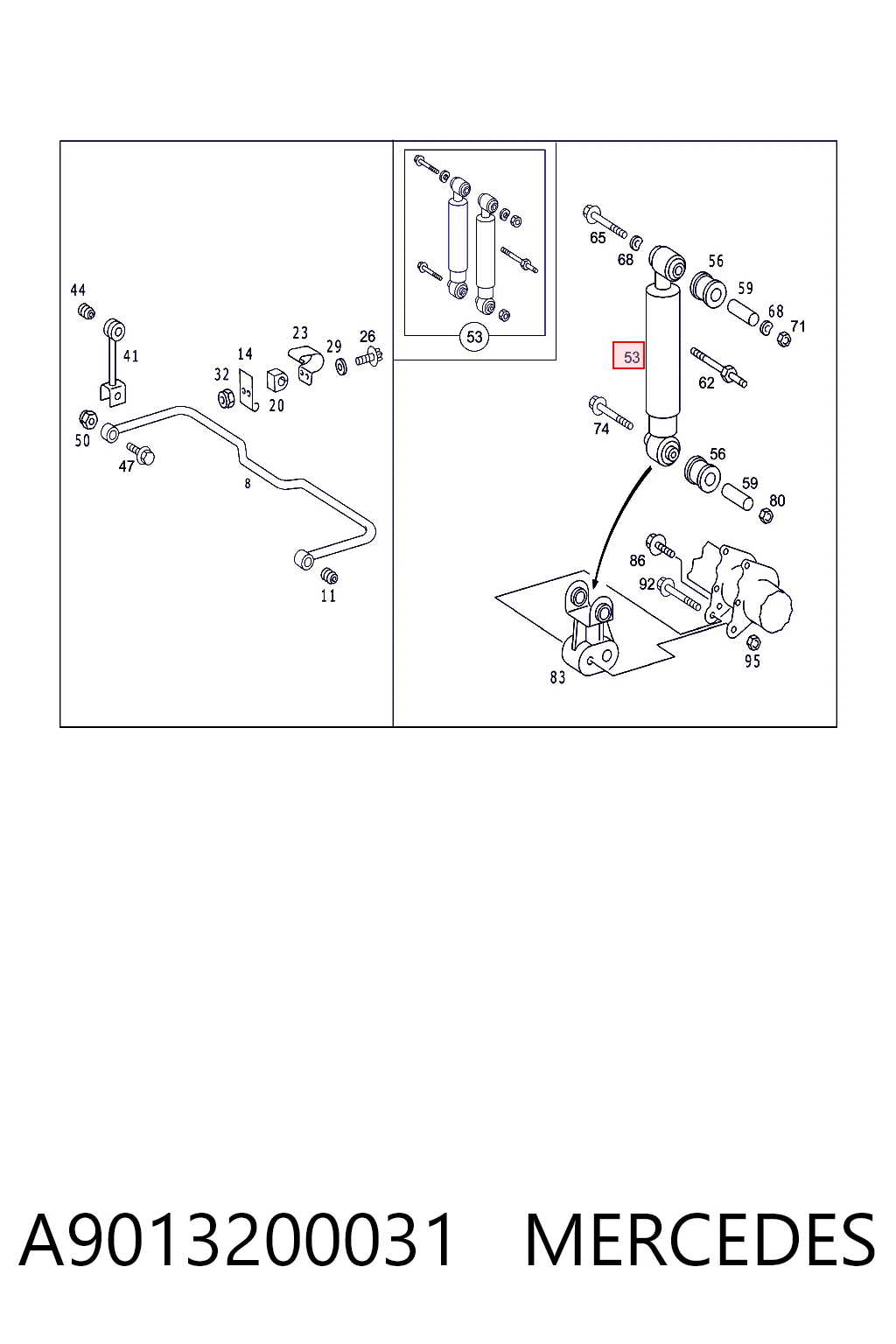 44
41
50
47
8
32
14
20
23
29
26
11

53

65
68
56
59
68
71
53
62
74
56
59
80
86
92
95
83

A9013200031 MERCEDES