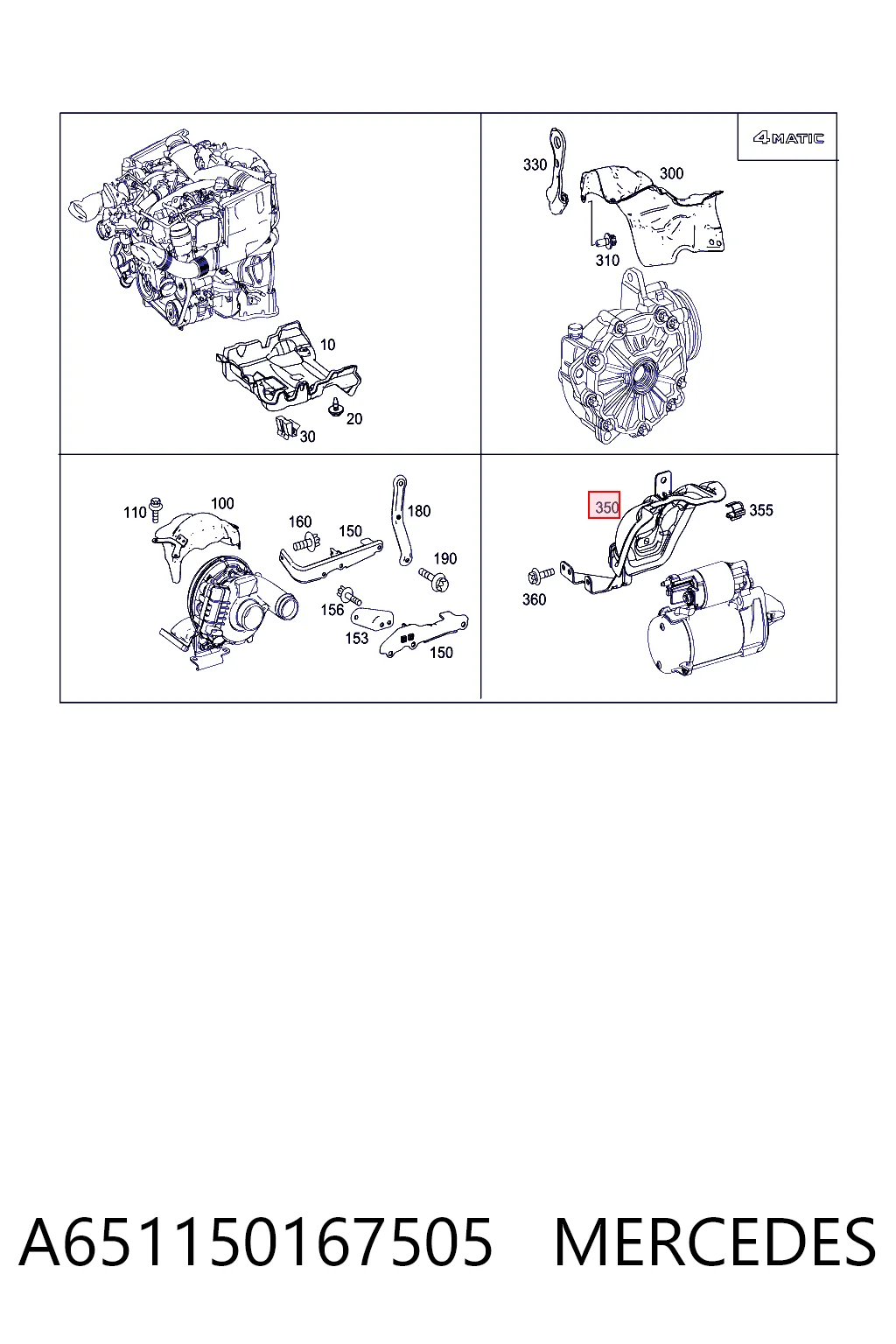 10
20
30

4MATIC
330
300
310

110
100
160
150
180
190
156
153
150

350
355
360

A651150167505 MERCEDES