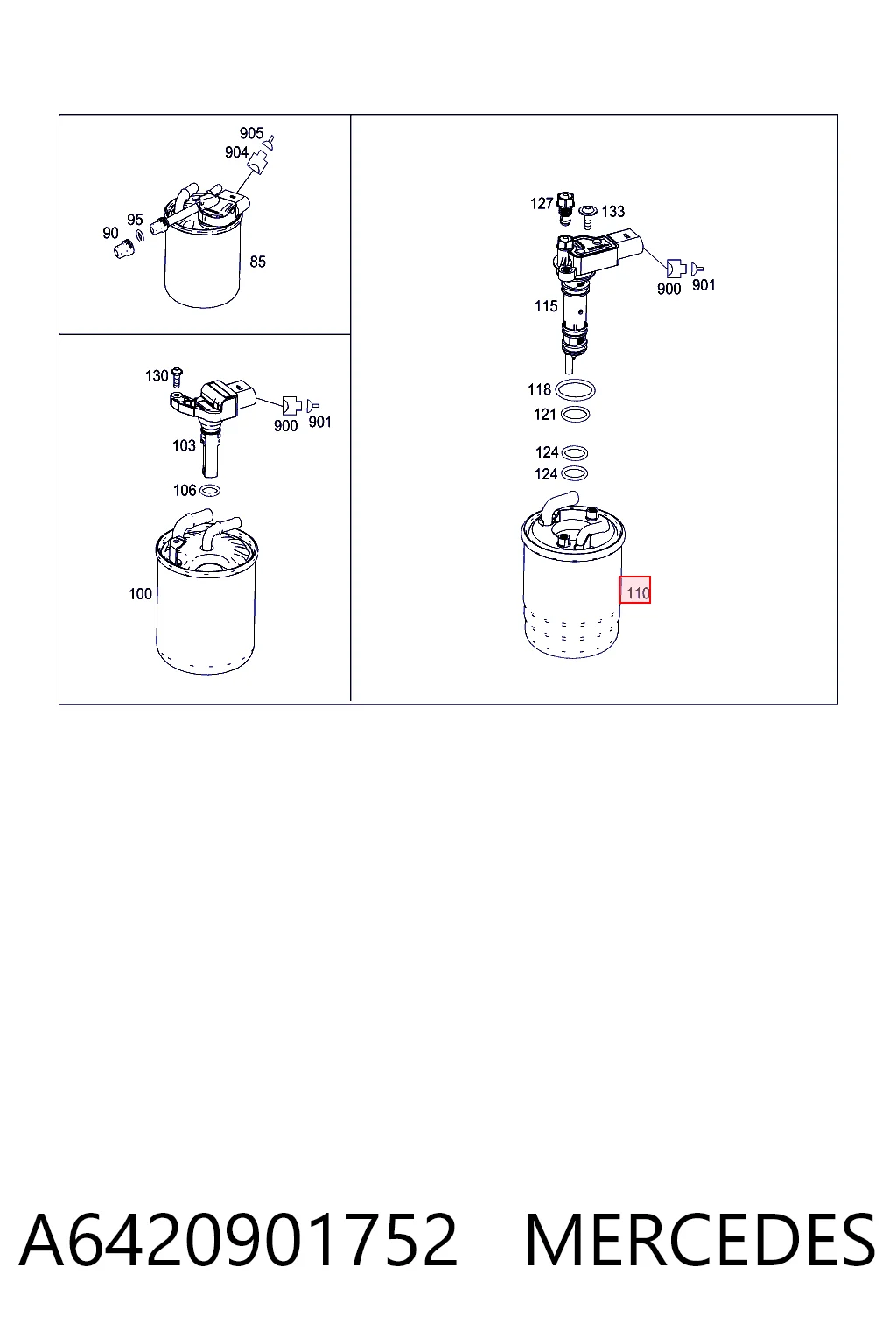 905
904
95
90
85

130
900
901
103
106
100

127
133
900
901
115
118
121
124
124
110

A6420901752 MERCEDES