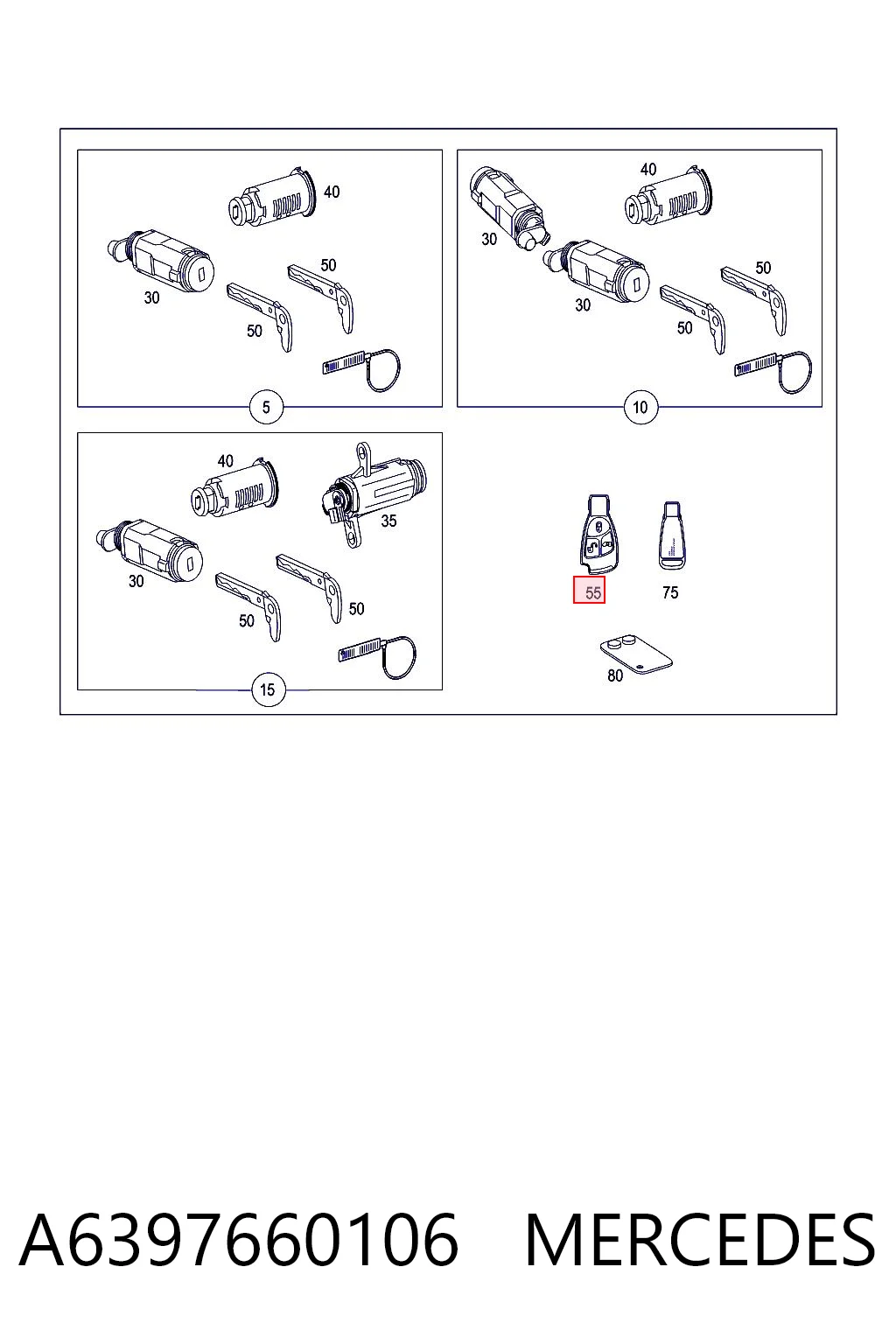 40
30
50
50
5

40
30
30
50
50
10

40
35
30
50
50
15

55
75
80

A6397660106 MERCEDES