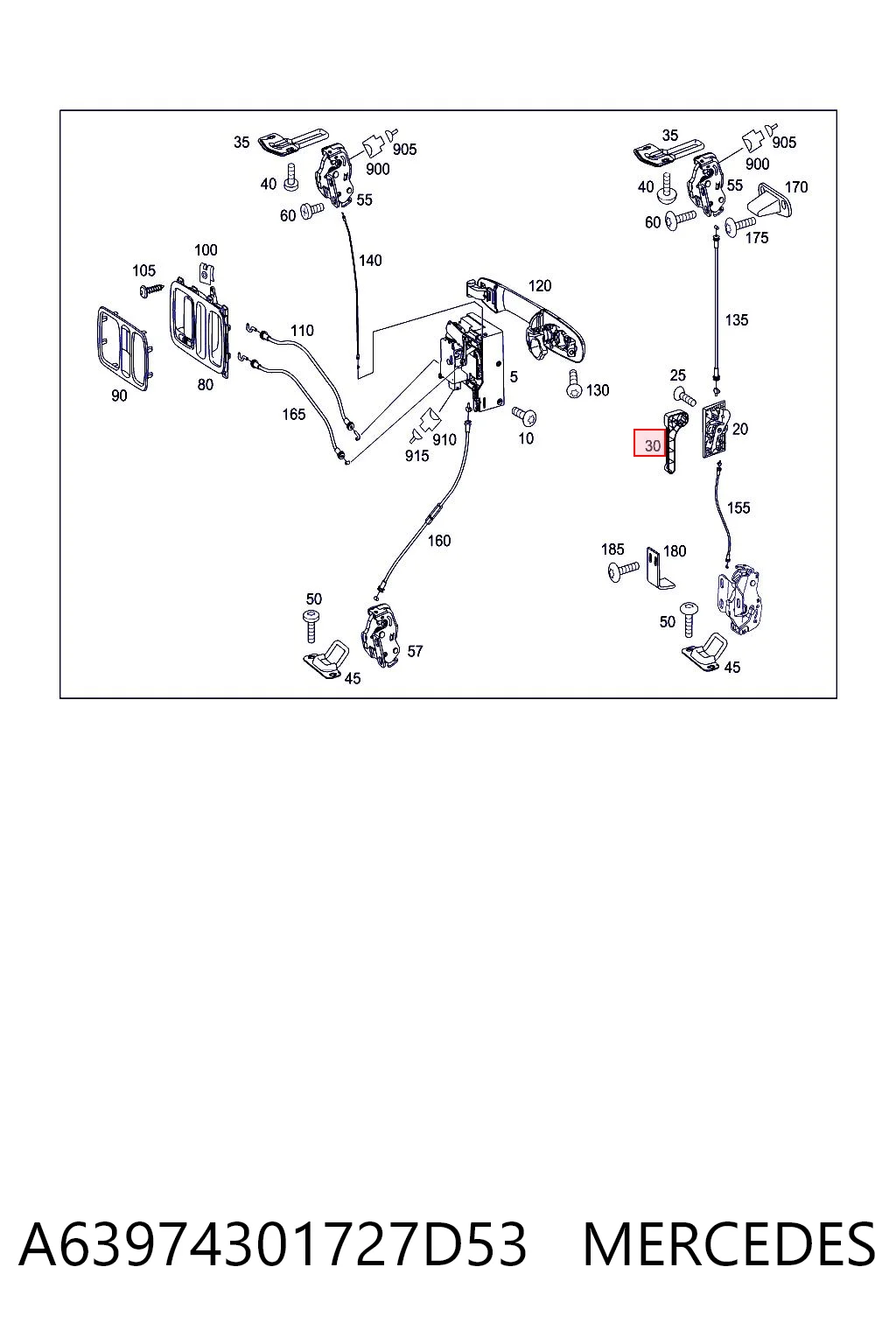 35
905
900
40
55
60
140
100
105
110
90
80
165
120
5
130
10
910
915
160
50
57
45
35
905
900
40
55
170
60
175
135
25
20
30
155
185
180
50
45

A63974301727D53 MERCEDES