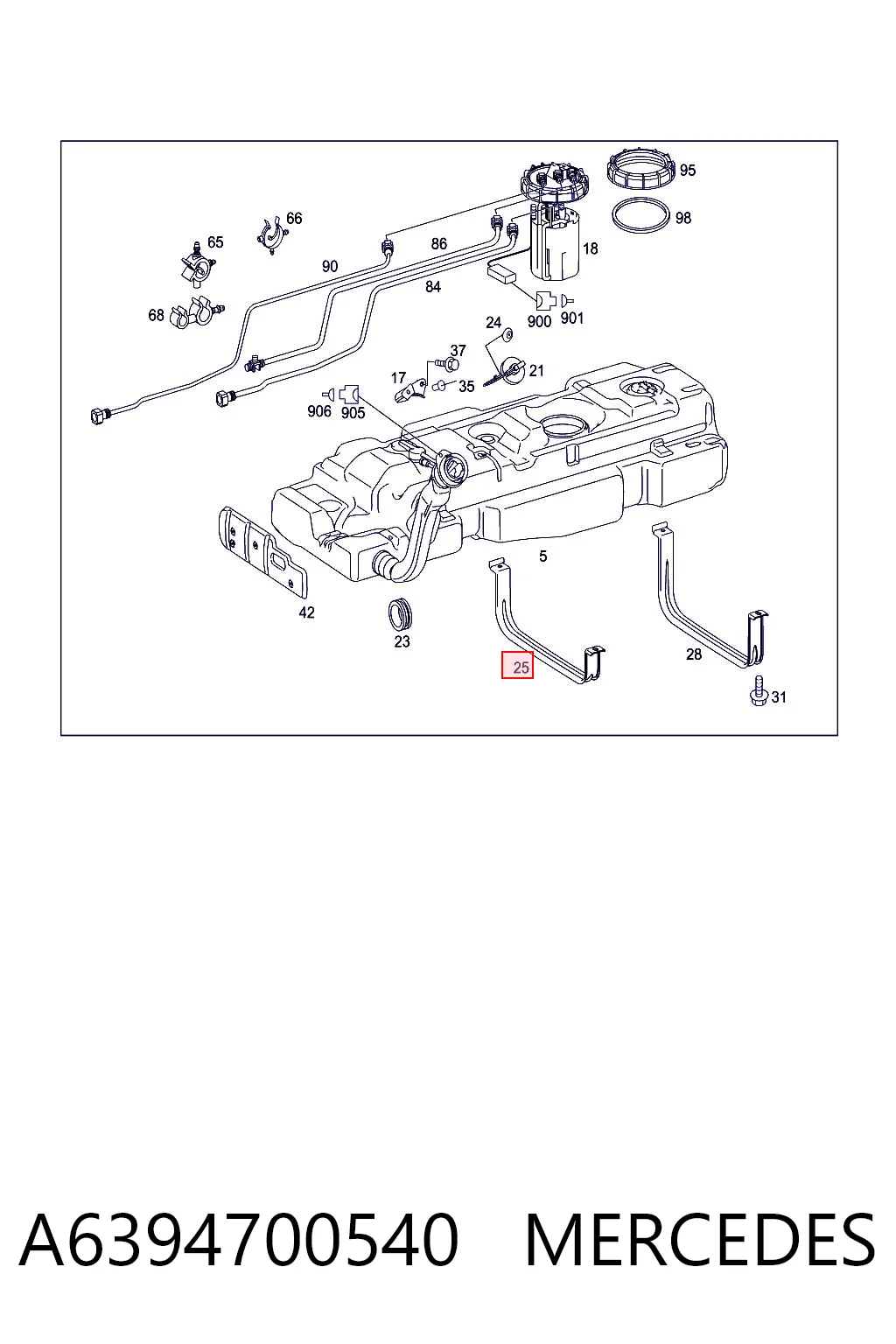 95
98
66
65
86
18
90
84
68
900
901
24
37
21
17
35
906
905
5
42
23
25
28
31

A6394700540 MERCEDES