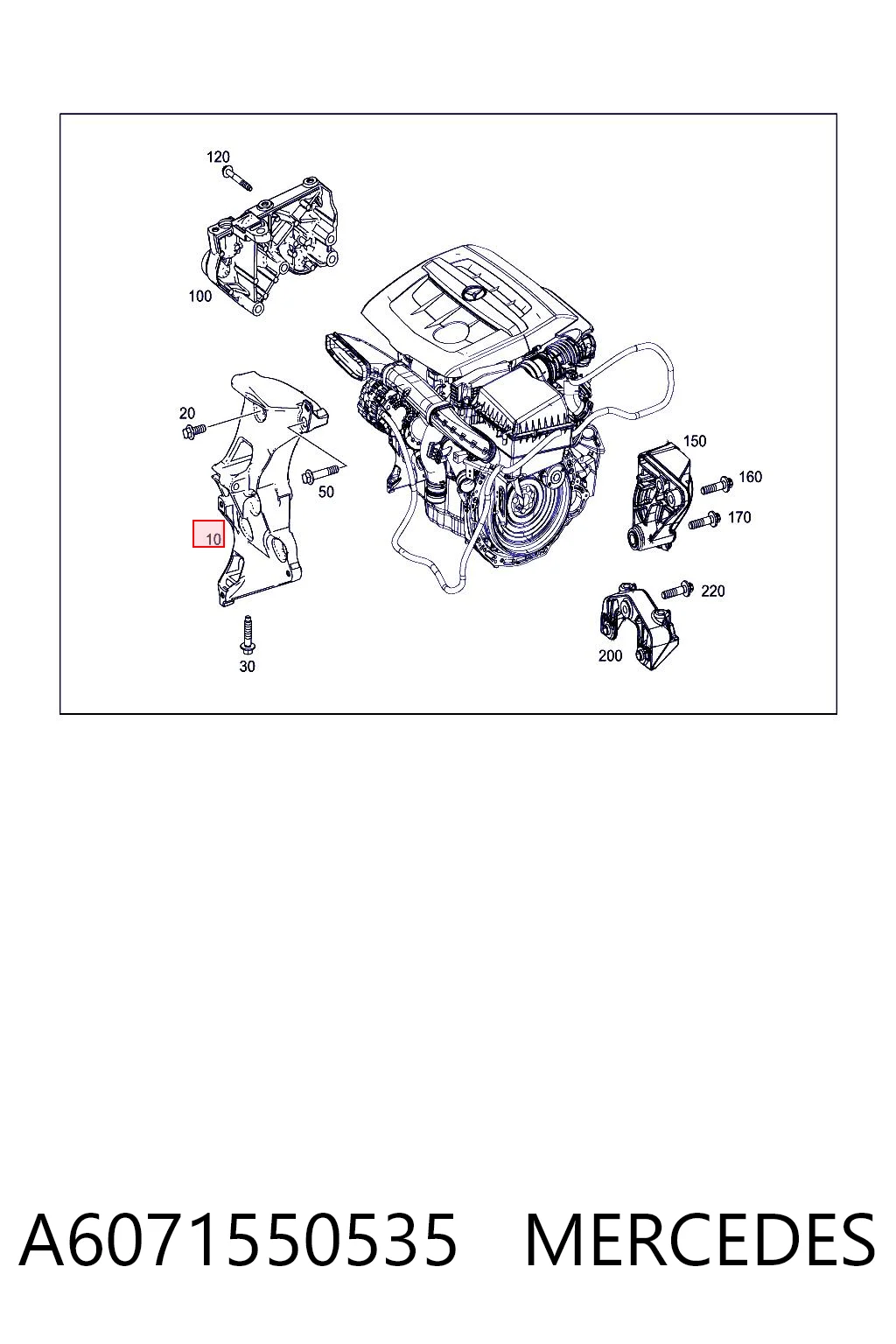 120
100
20
50
10
30
150
160
170
220
200

A6071550535 MERCEDES