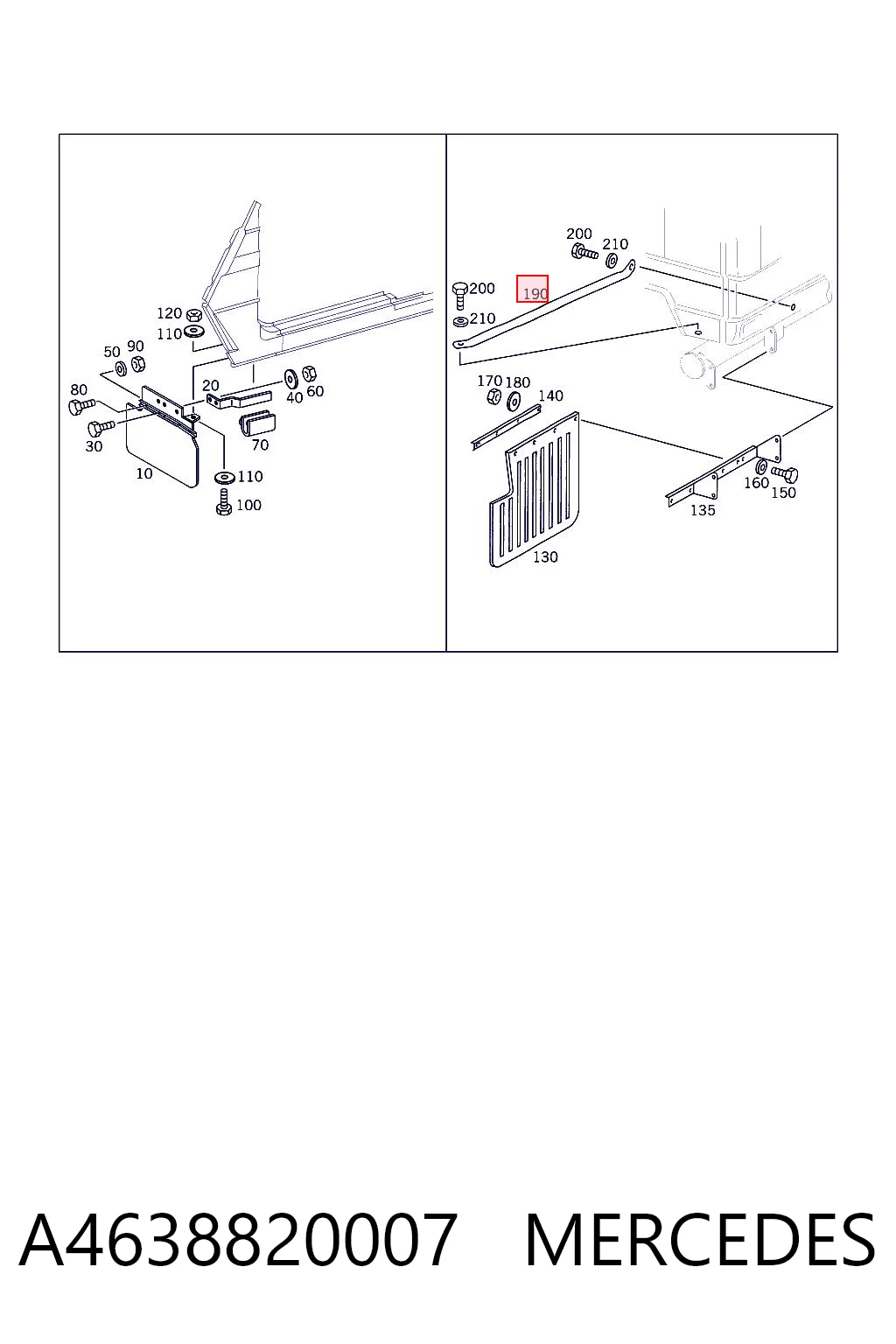 120
110
50
90
80
20
40
60
30
70
10
110
100

200
210
200
190
210
170
180
140
160
150
135
130

A4638820007 MERCEDES