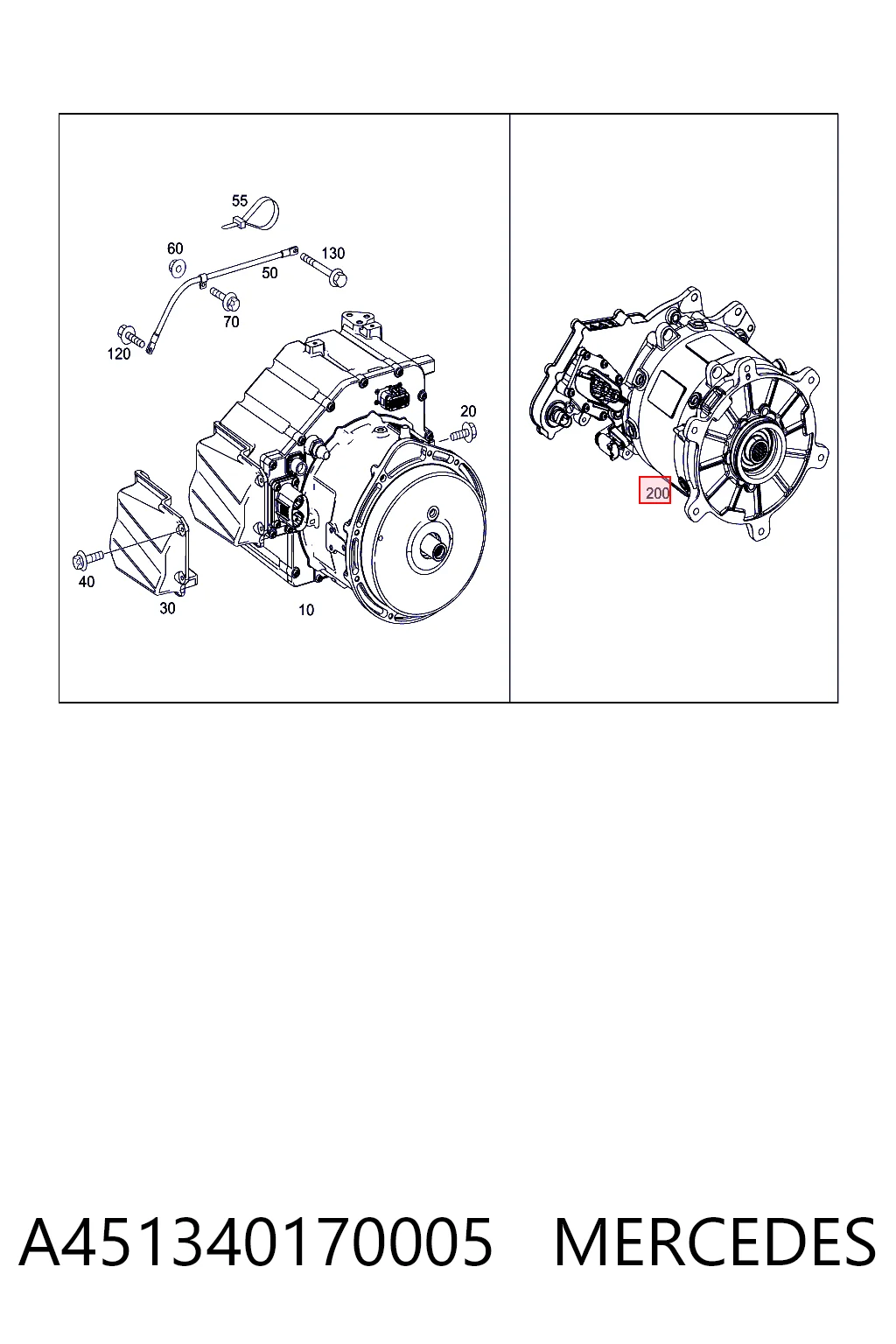 55
60
130
50
70
120
20
40
30
10

200

A451340170005 MERCEDES