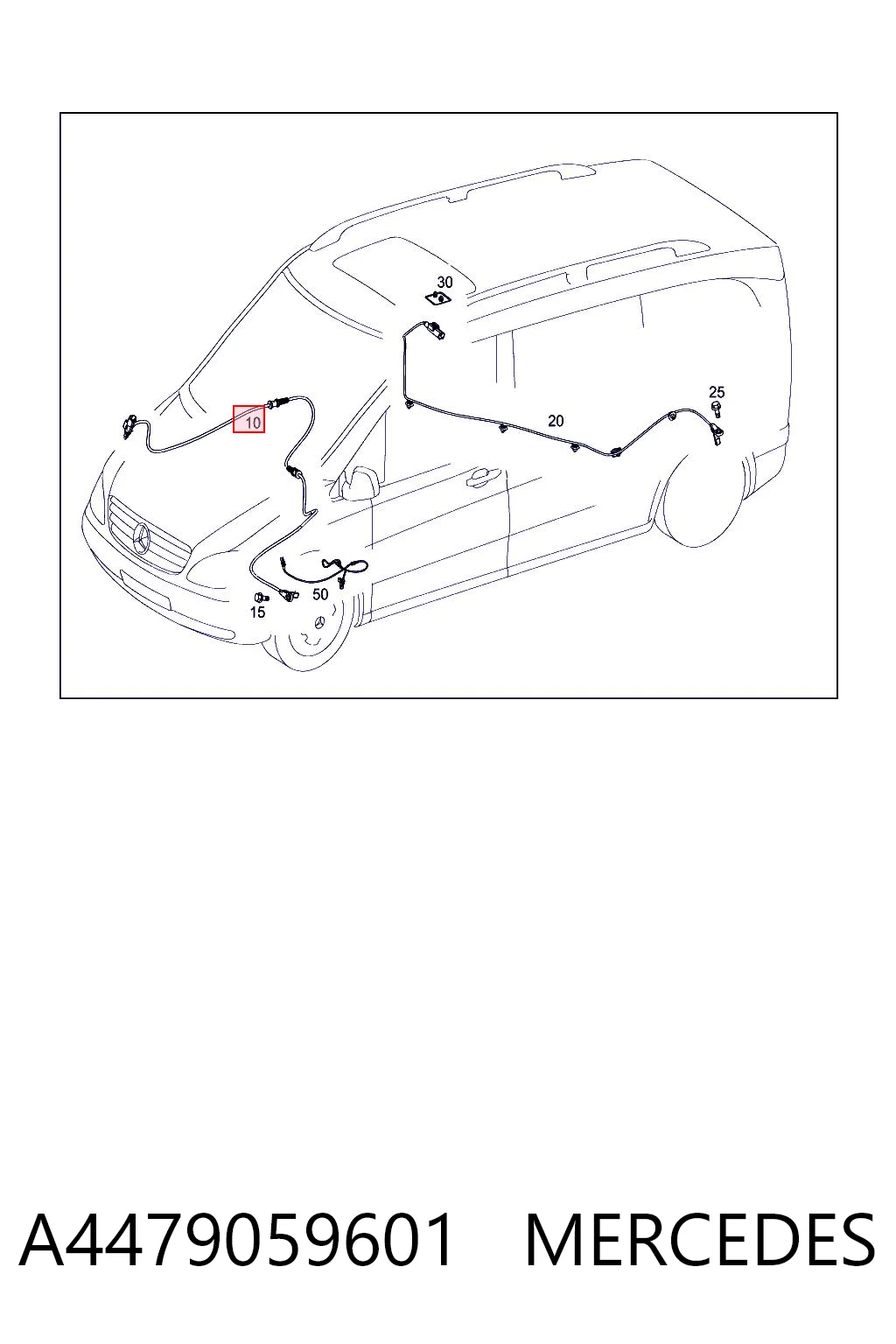 30
25
10
20
50
15

A4479059601 MERCEDES