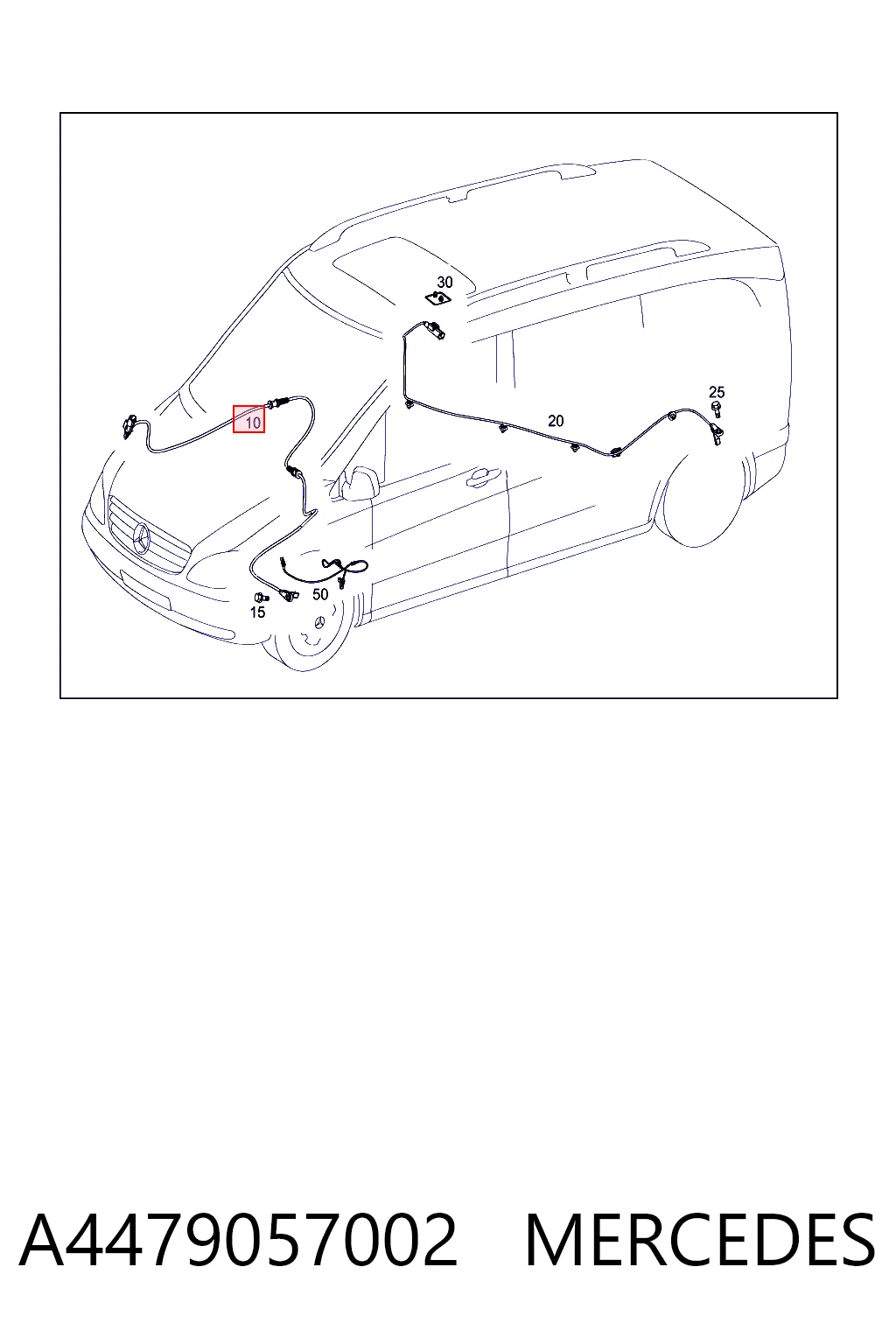 30
25
10
20
50
15

A4479057002 MERCEDES