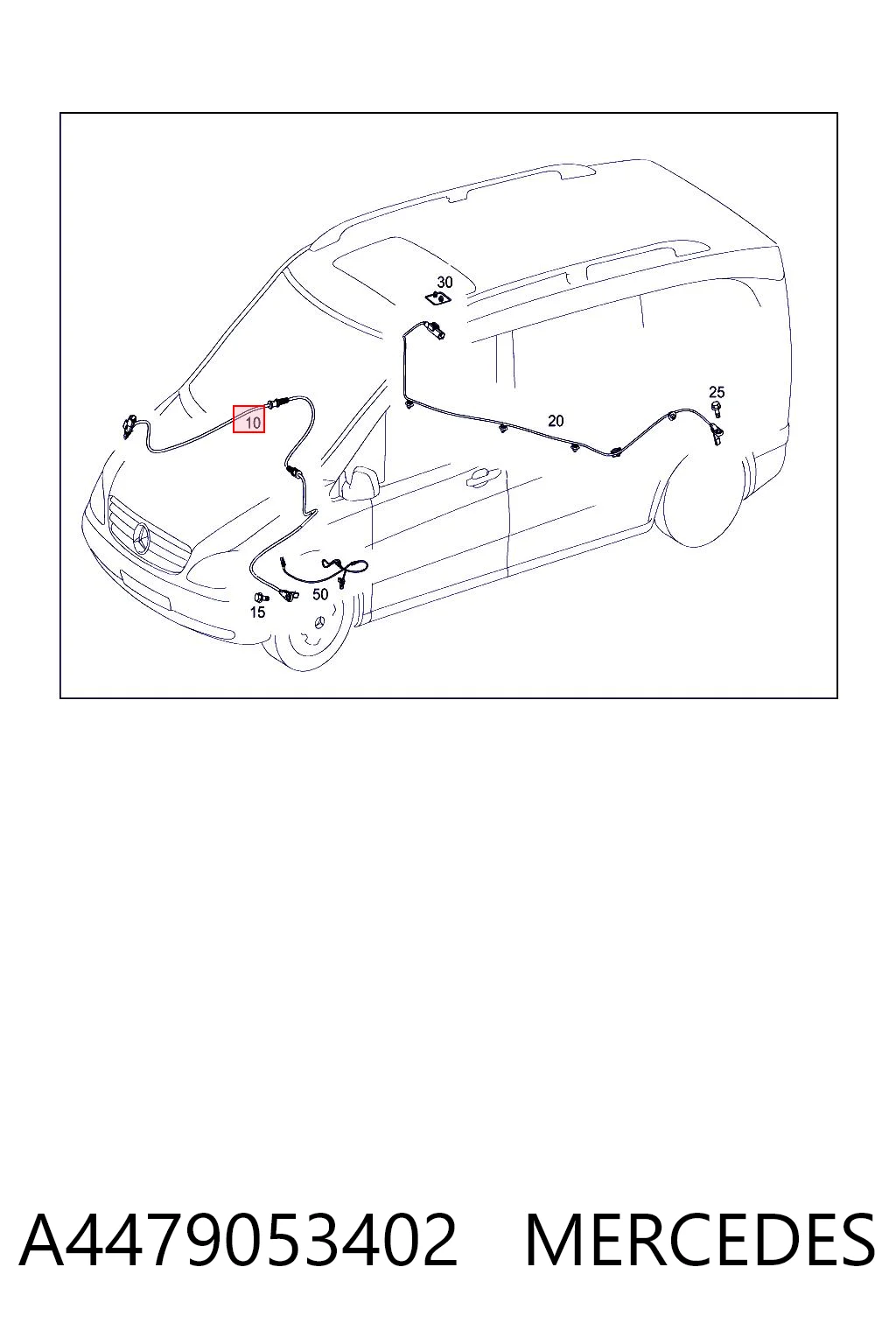 30
25
10
20
50
15

A4479053402 MERCEDES