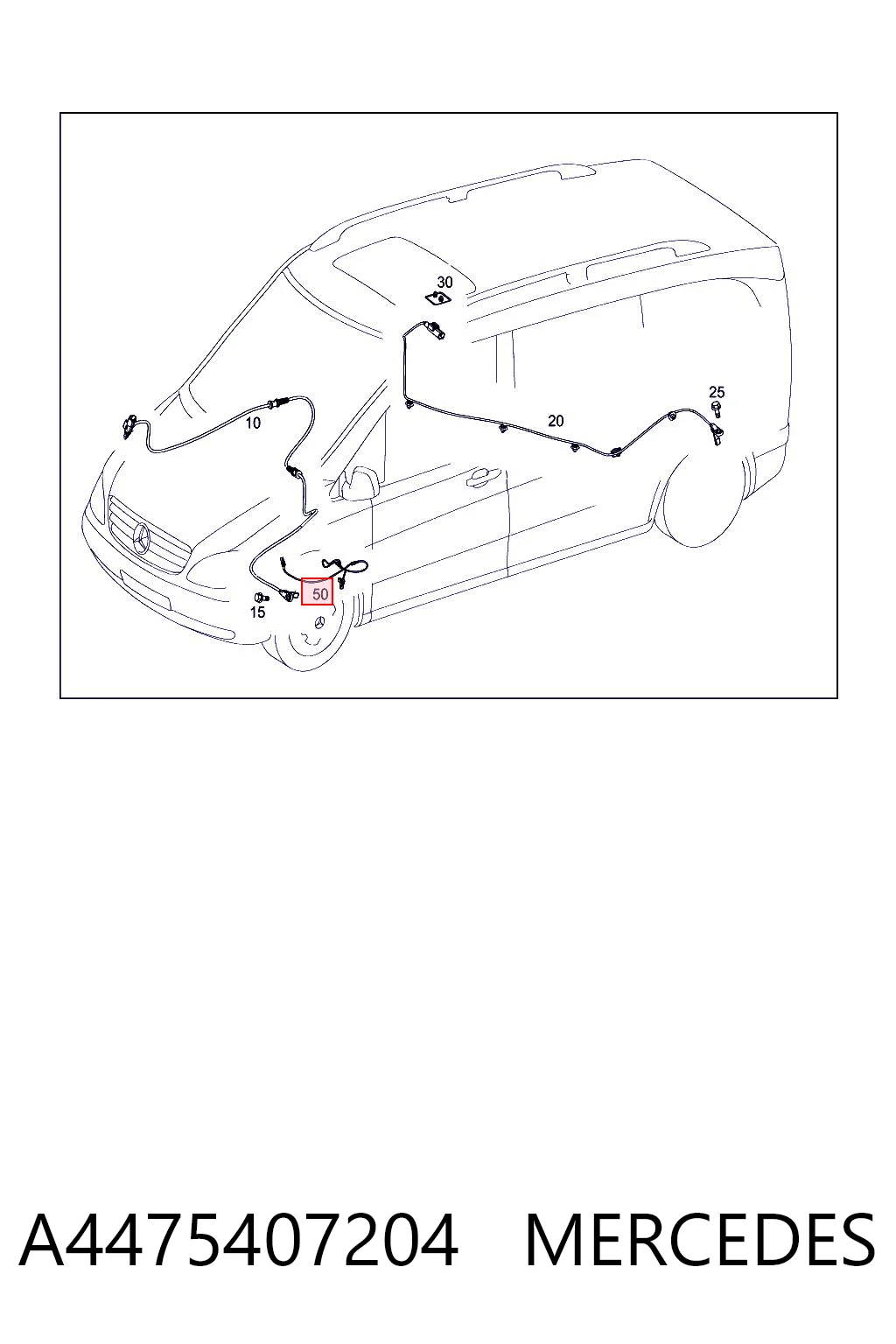 30

25

10

20

50

15

A4475407204 MERCEDES