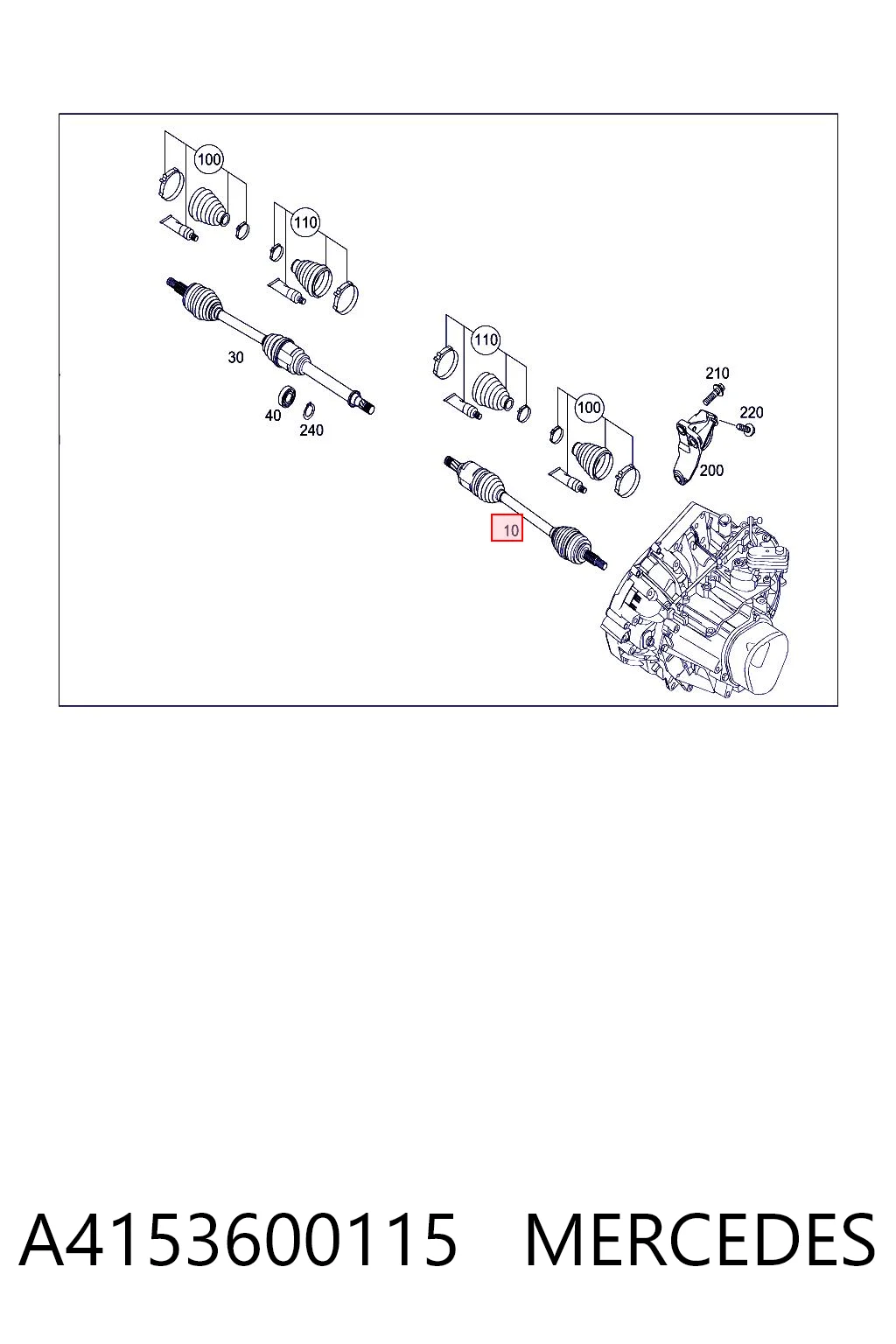 100
110
30
40
240
110
100
210
220
200
10

A4153600115 MERCEDES