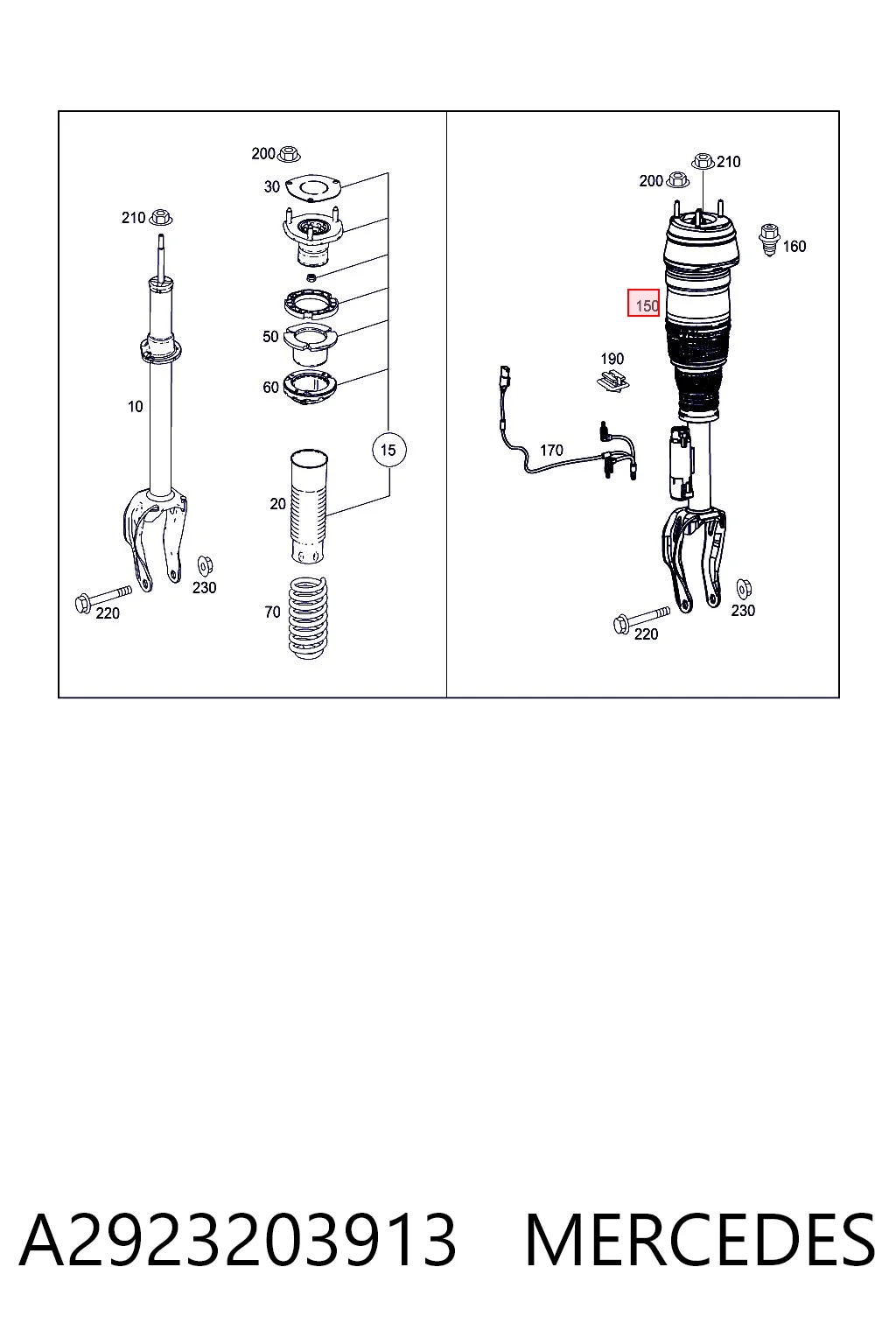 200
30
210
50
60
10
15
20
230
220
70

210
200
160
150
190
170
230
220

A2923203913 MERCEDES