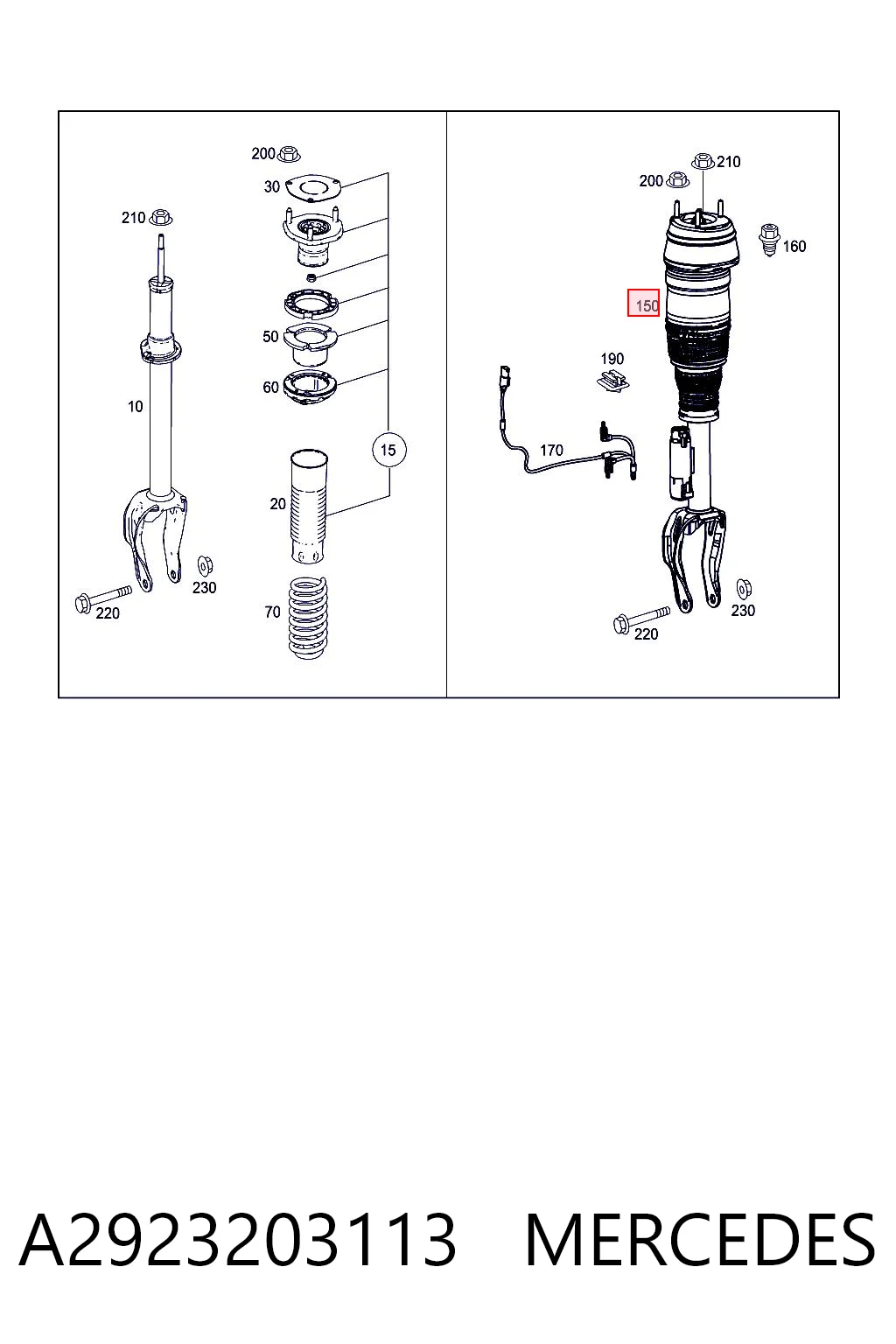 200
30
210
50
60
10
15
20
230
220
70
210
200
160
150
190
170
230
220

A2923203113 MERCEDES