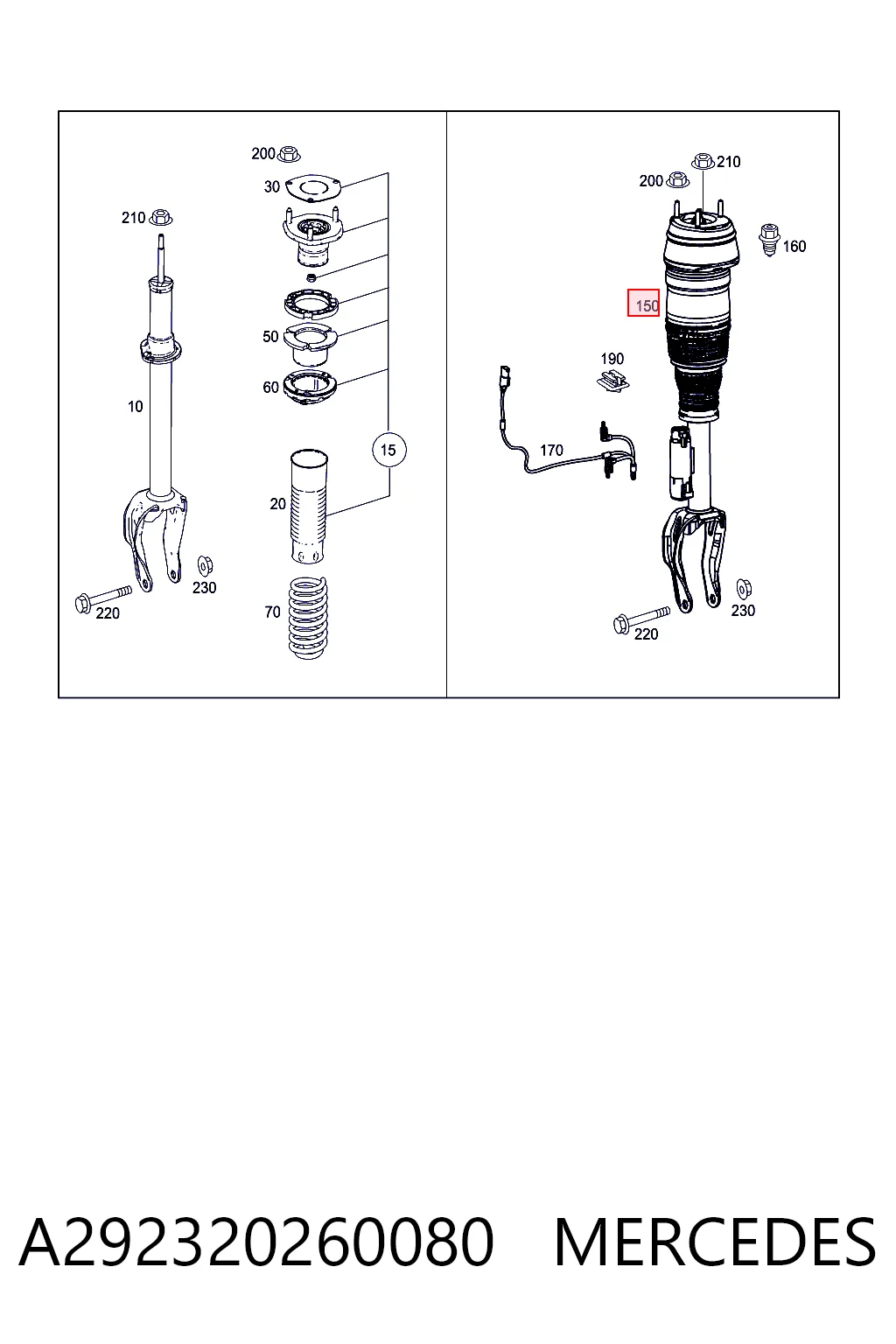 200
30
210
50
60
10
15
20
230
220
70
210
200
160
150
190
170
230
220

A292320260080 MERCEDES