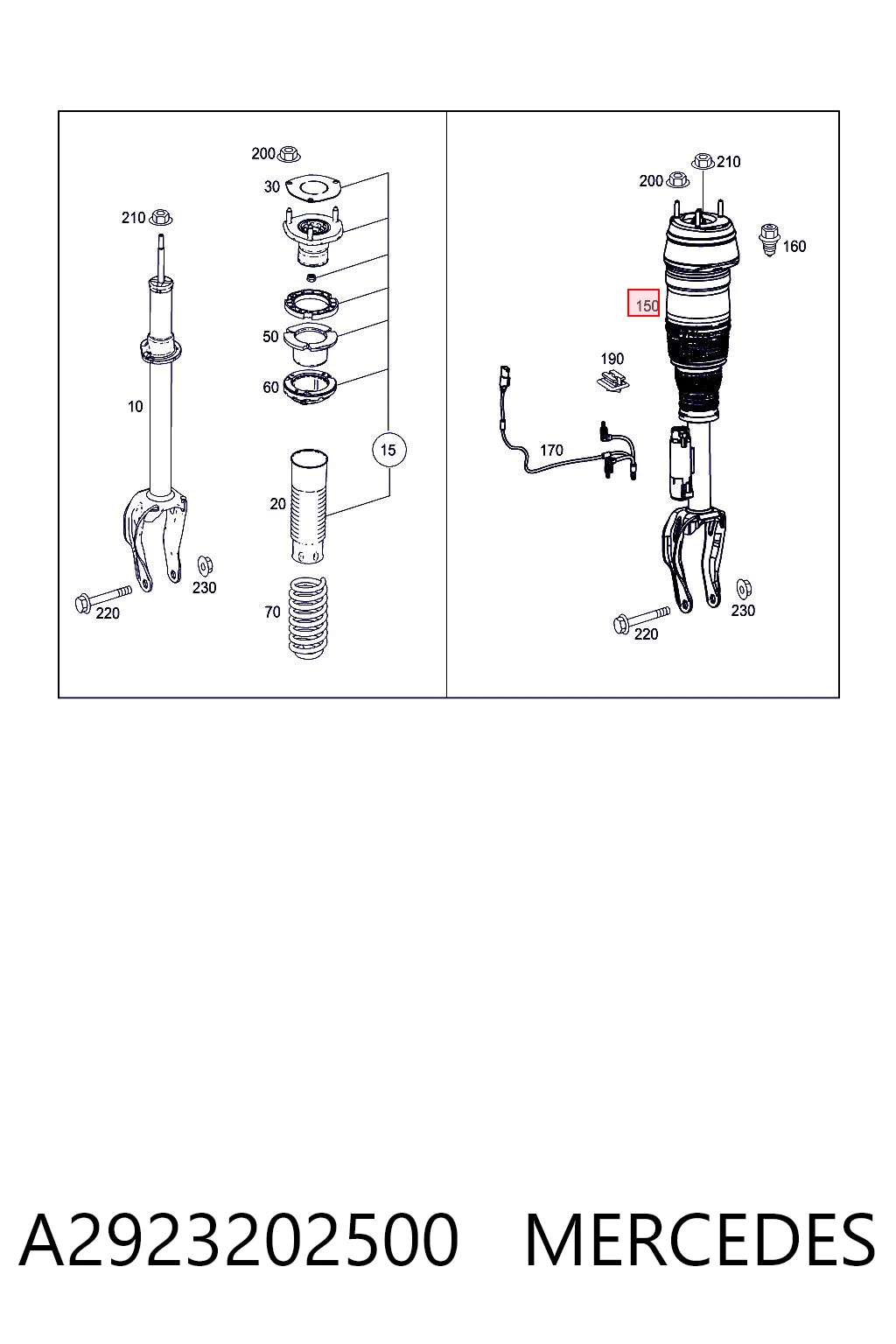 200
30
210
50
60
10
15
20
230
220
70

210
200
160
150
190
170
230
220

A2923202500 MERCEDES