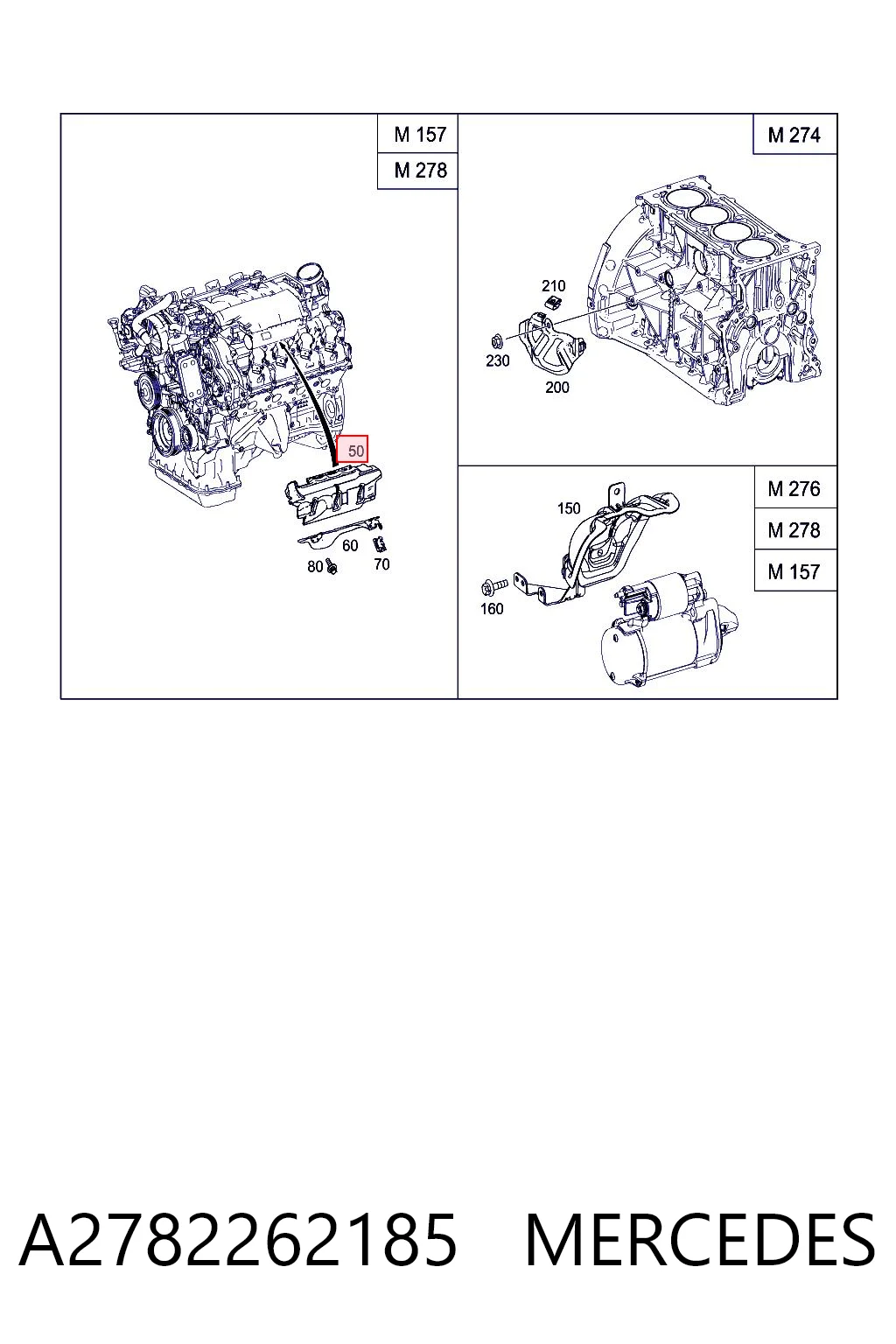 M 157
M 278

50
60
80
70

M 274

210
230
200

M 276
M 278
M 157

150
160

A2782262185 MERCEDES