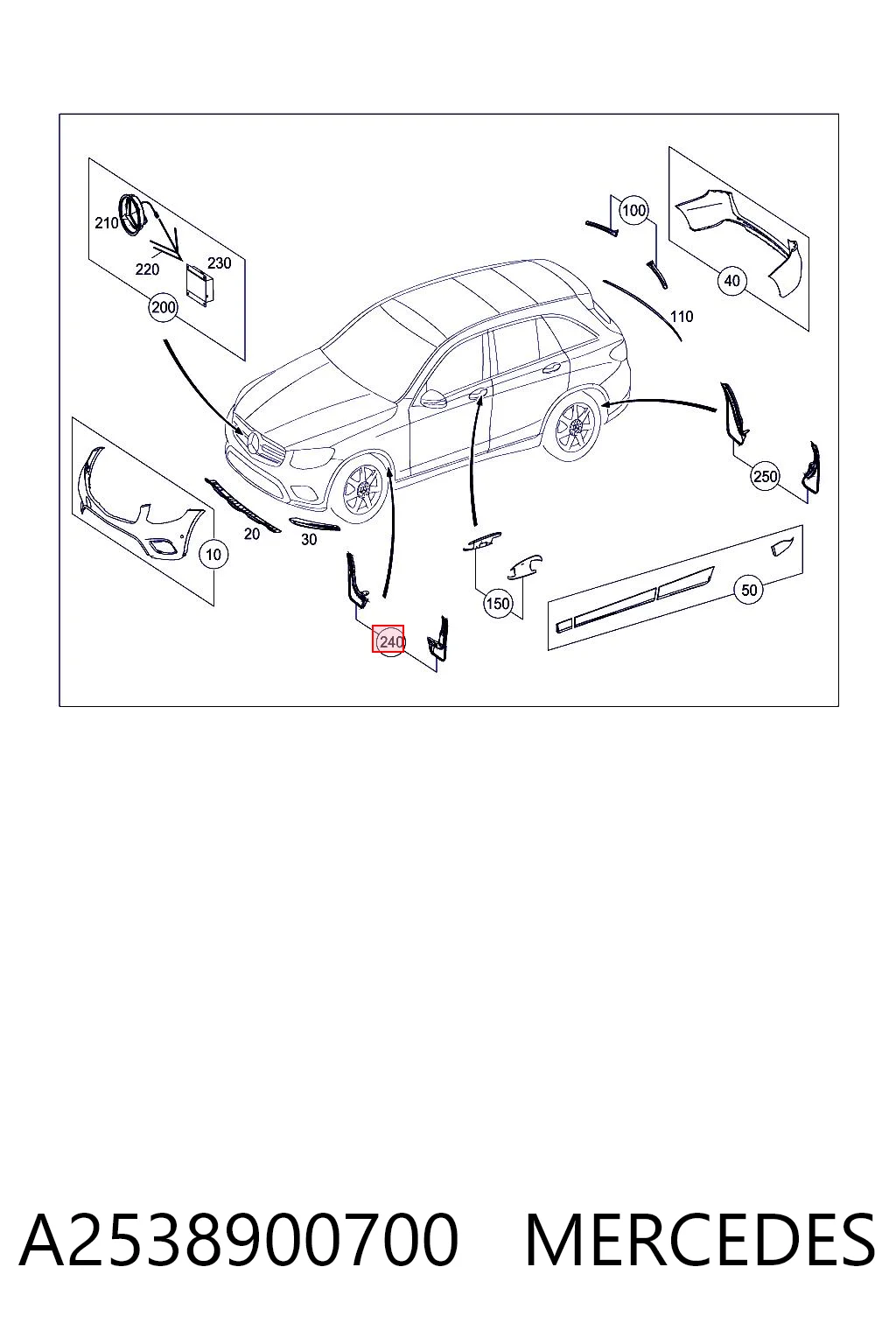 210
220
230
200
100
40
110
250
10
20
30
150
50
240

A2538900700 MERCEDES