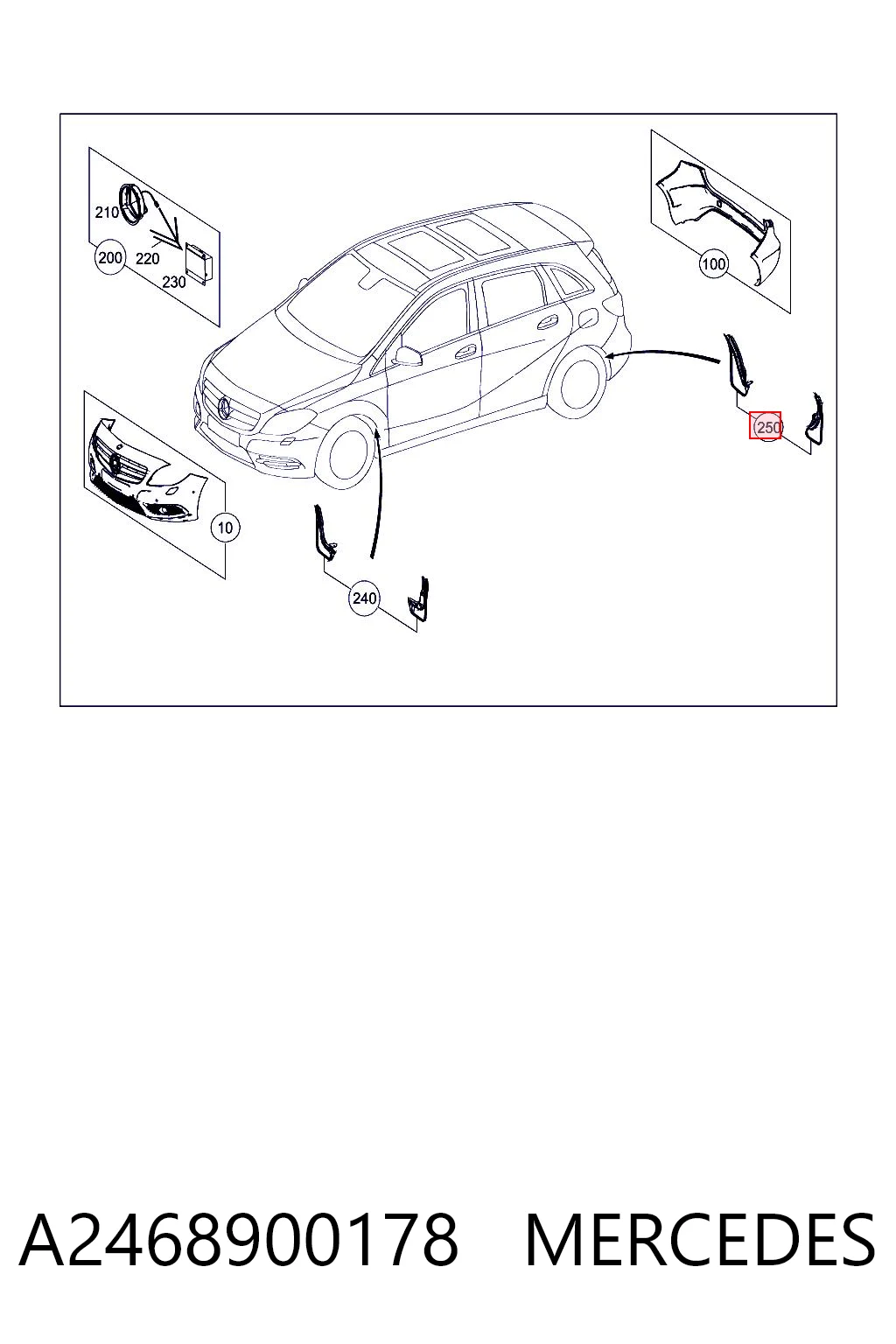 210
200
220
230
100
250
10
240

A2468900178 MERCEDES