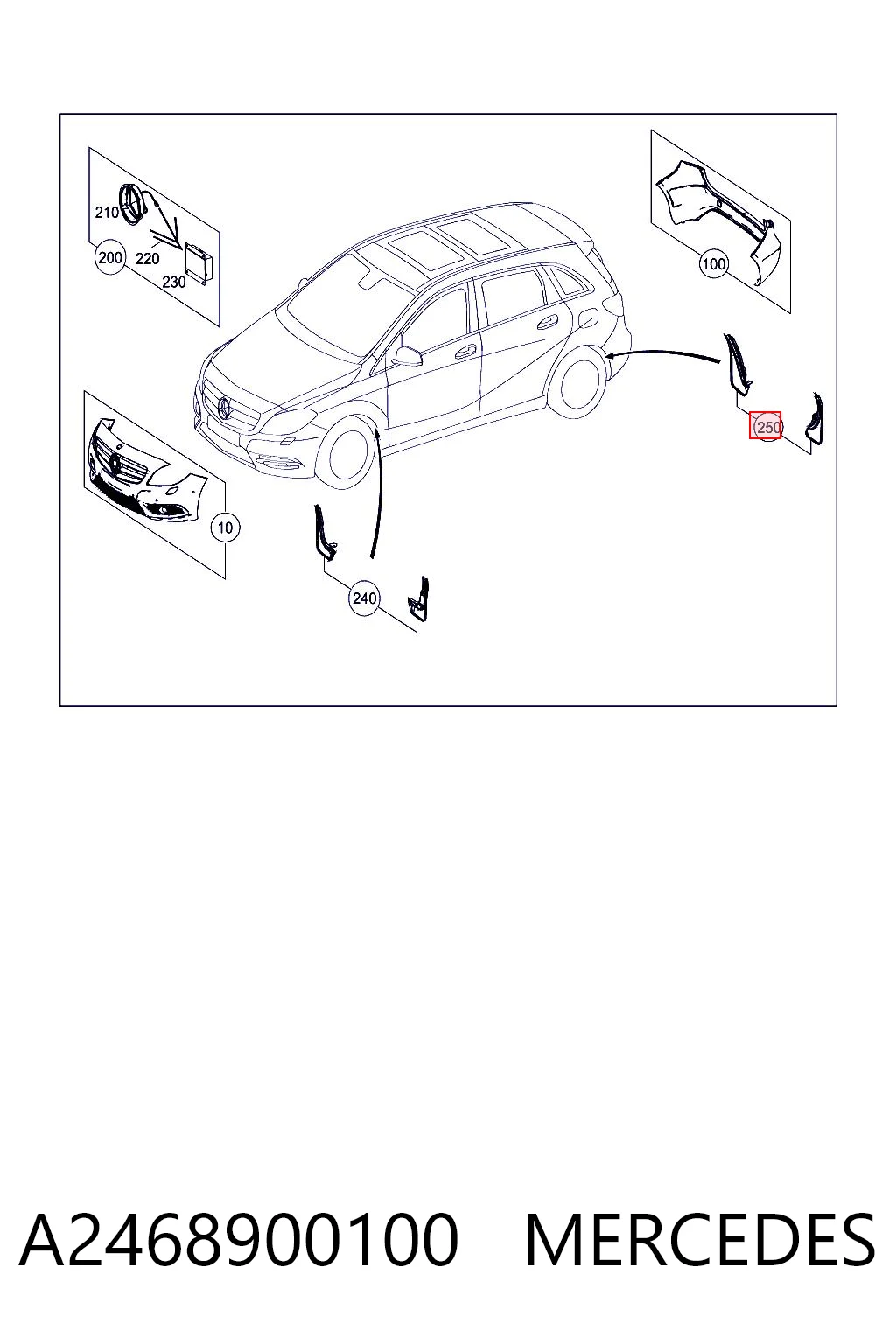 210
200
220
230
100
250
10
240

A2468900100 MERCEDES