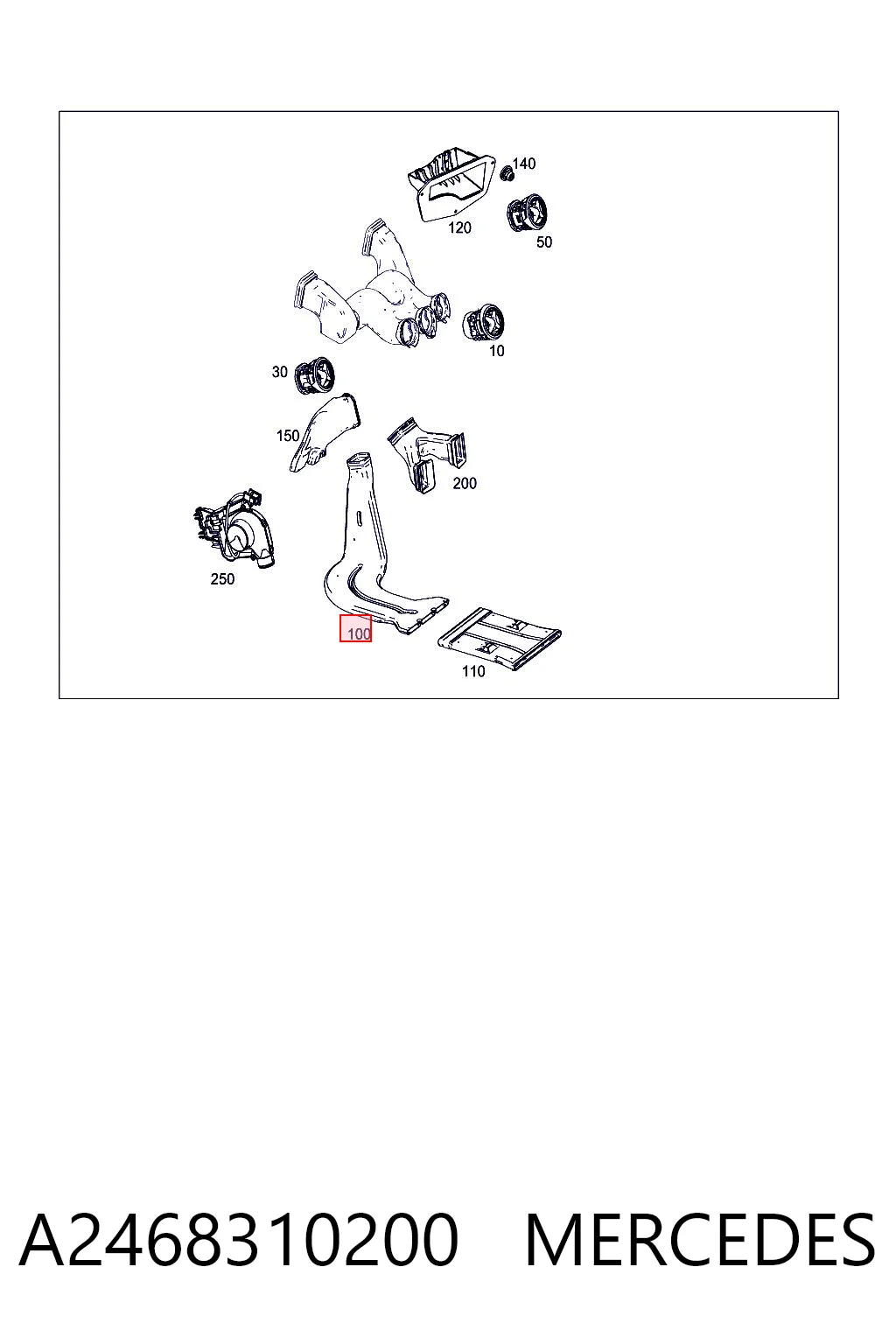 140
120
50
10
30
150
200
250
100
110

A2468310200 MERCEDES