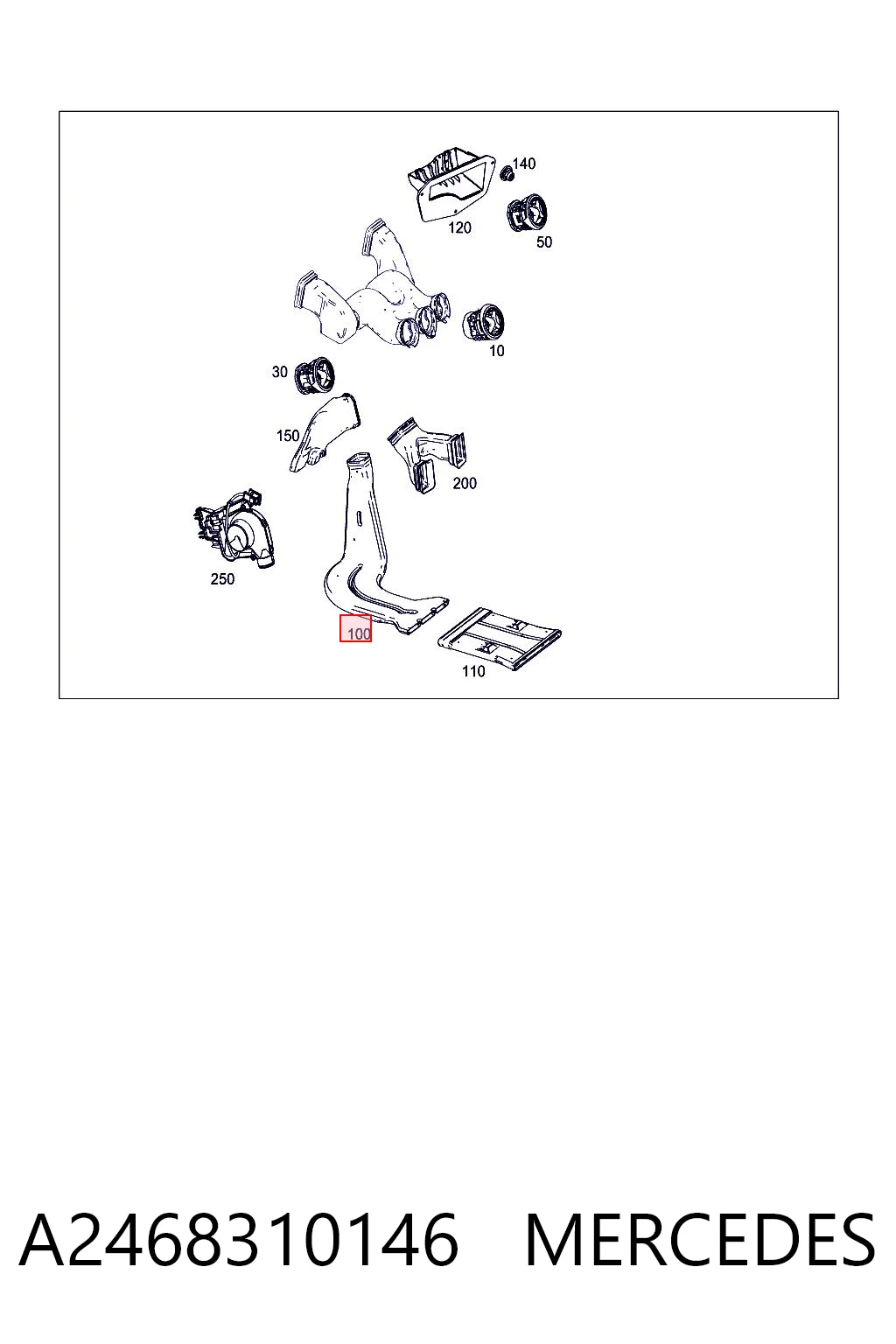 140
120
50
10
30
150
200
250
100
110

A2468310146 MERCEDES