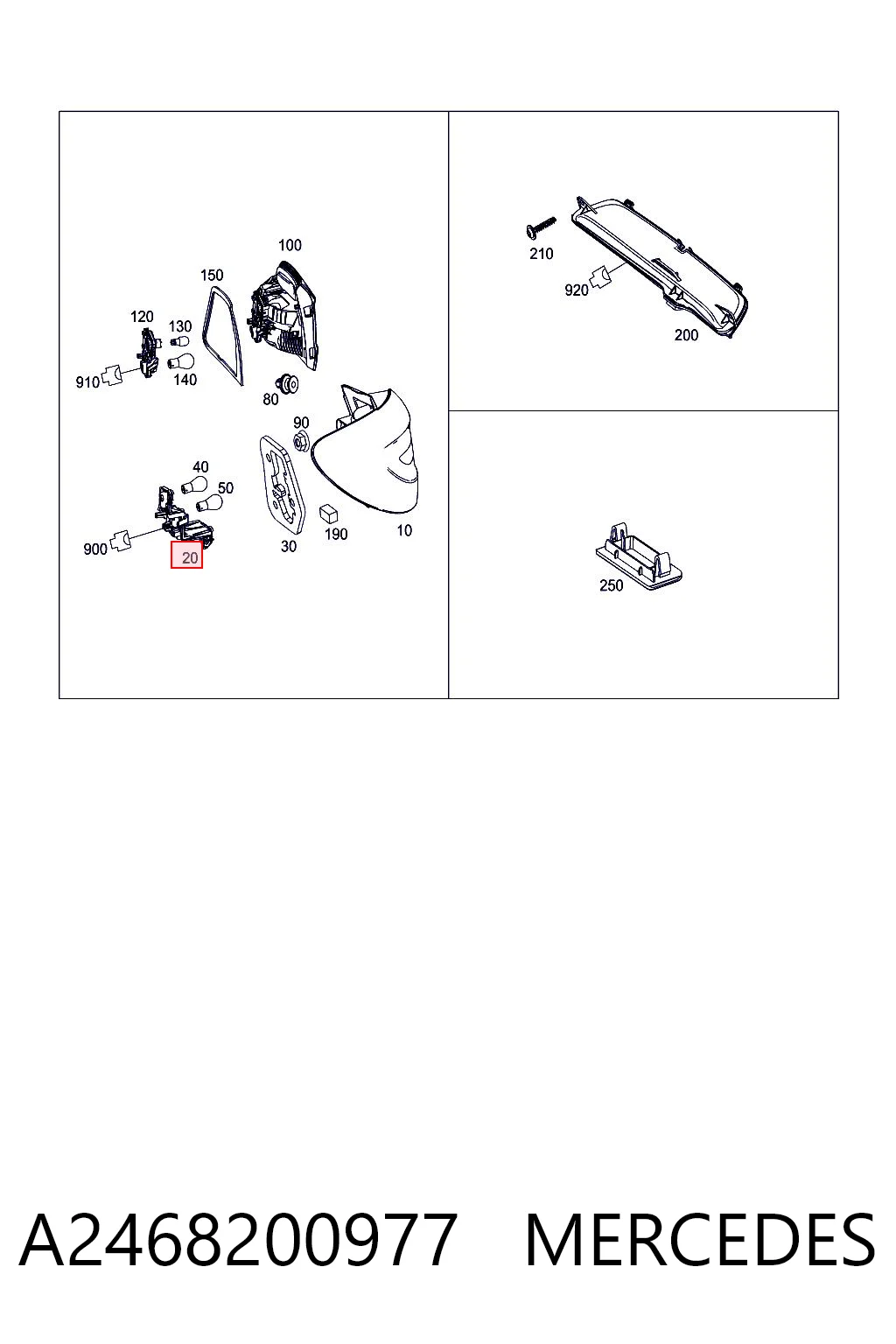 100
150
120
130
910
140
80
90
40
50
900
20
30
190
10
210
920
200
250

A2468200977 MERCEDES