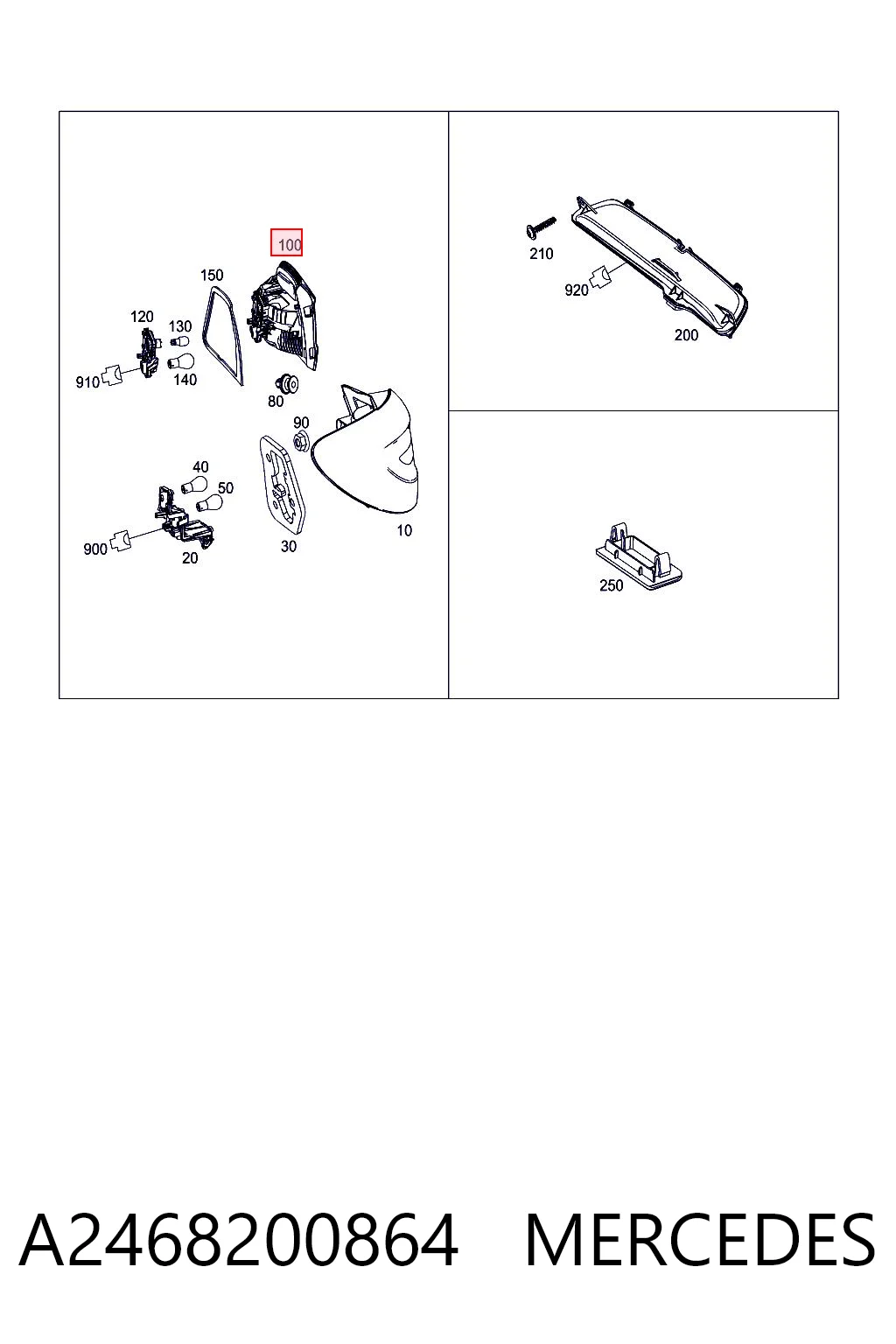 100
150
120
130
140
910
80
90
40
50
900
20
30
10
210
920
200
250

A2468200864 MERCEDES