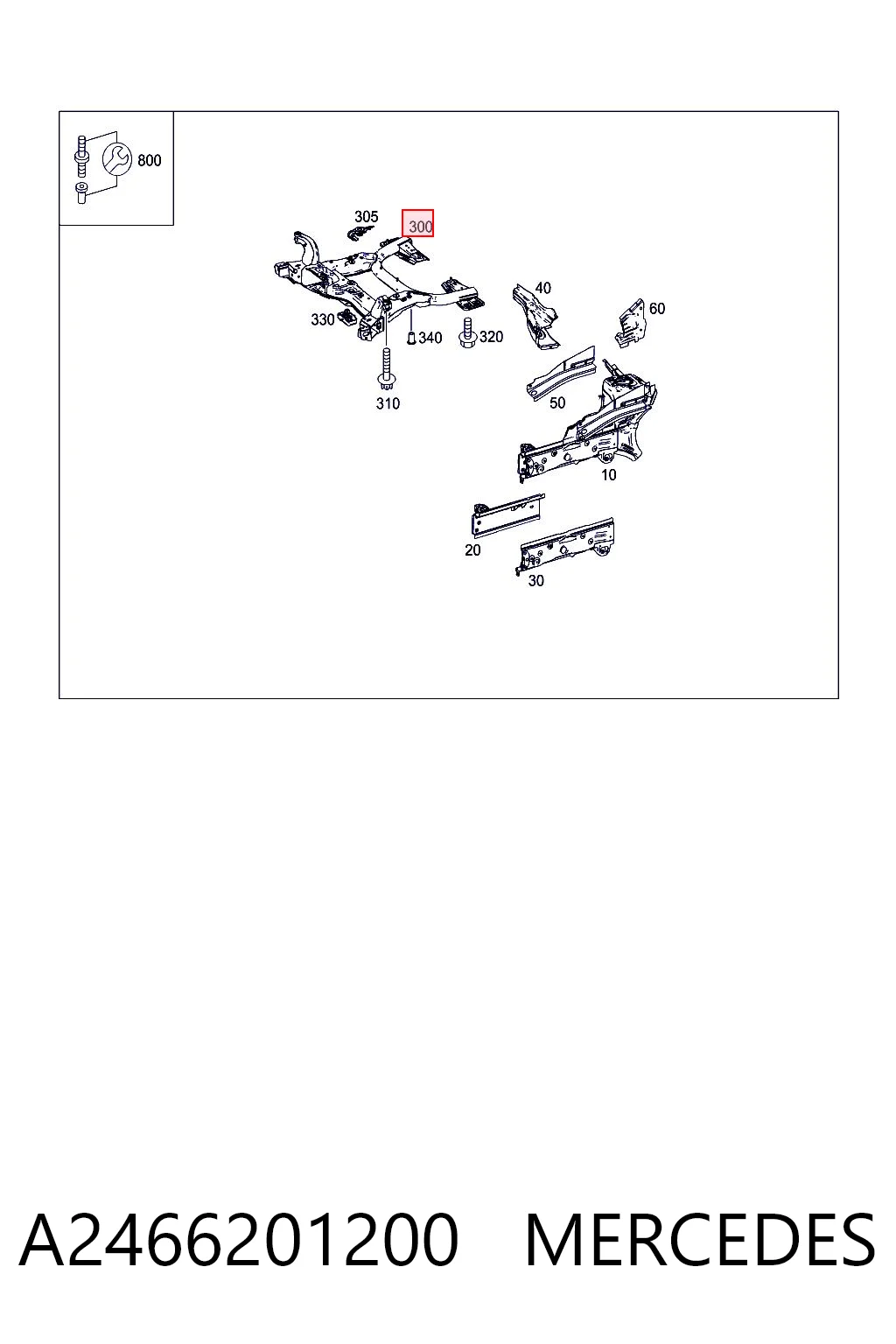 800

305
300
40
60
330
340
320
310
50
10
20
30

A2466201200 MERCEDES