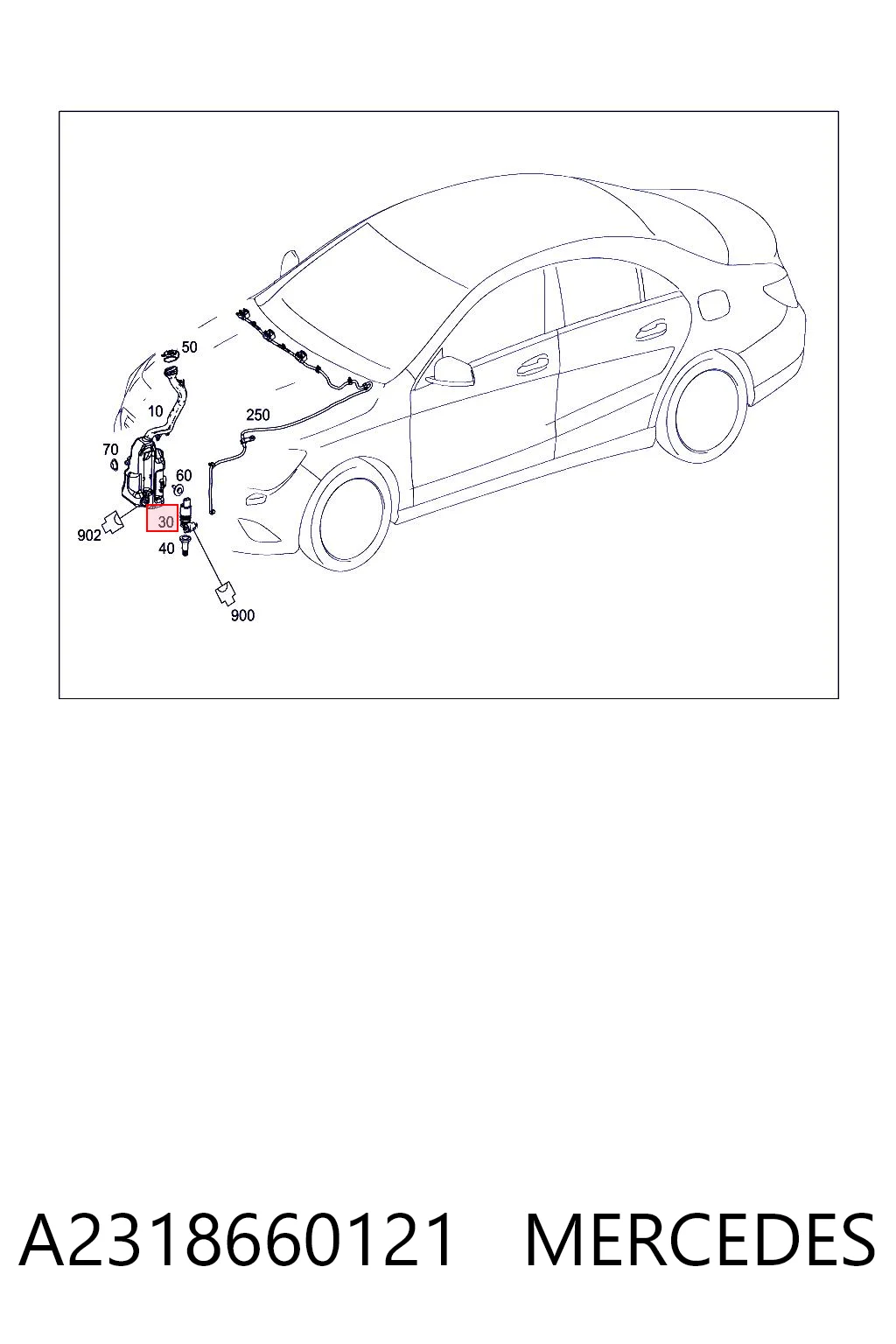 50
10
250
70
60
902
30
40
900

A2318660121 MERCEDES