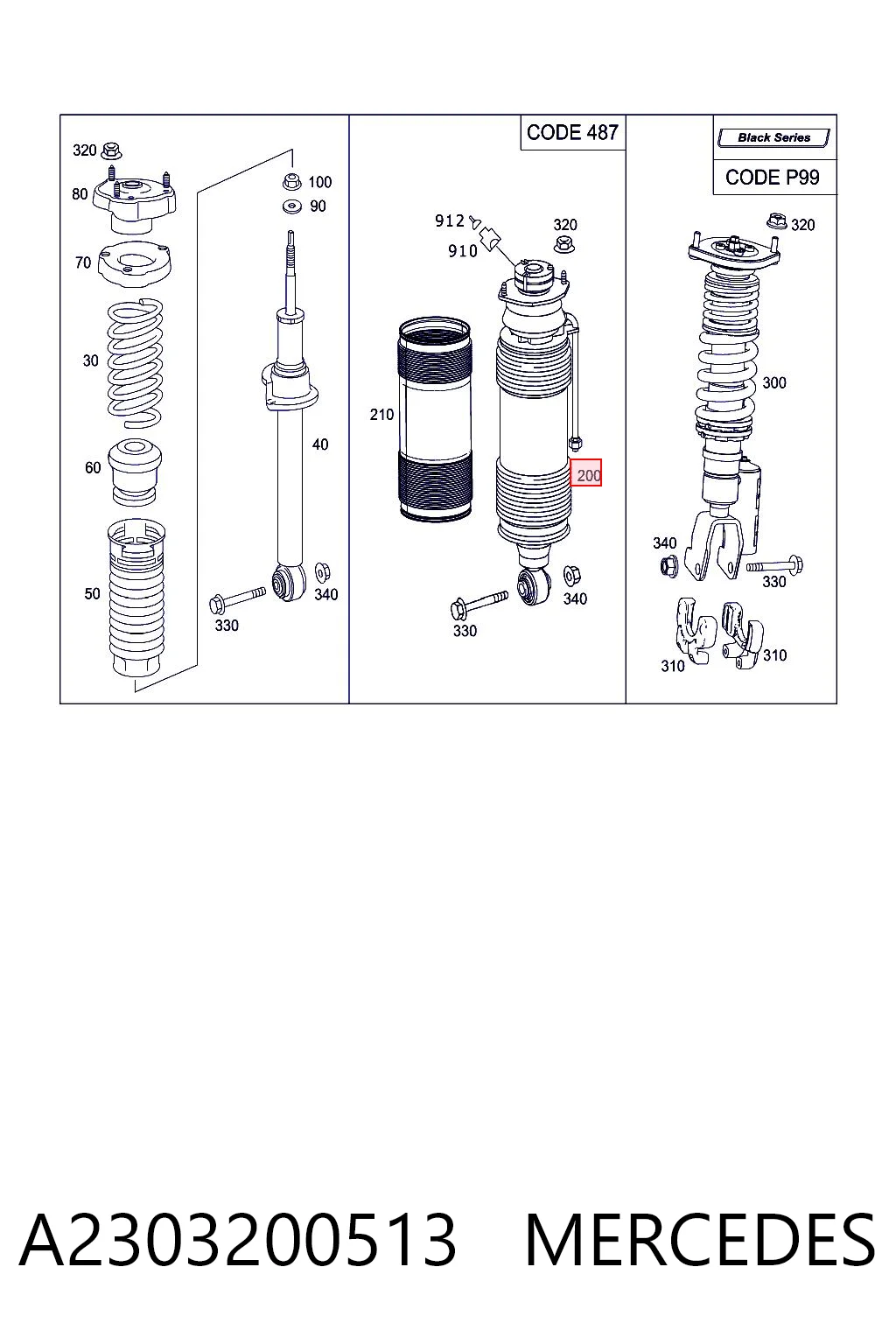 320
80
70
30
60
50
100
90
40
330
340

CODE 487
912
910
320
210
200
330
340

Black Series
CODE P99
320
300
340
330
310
310

A2303200513 MERCEDES