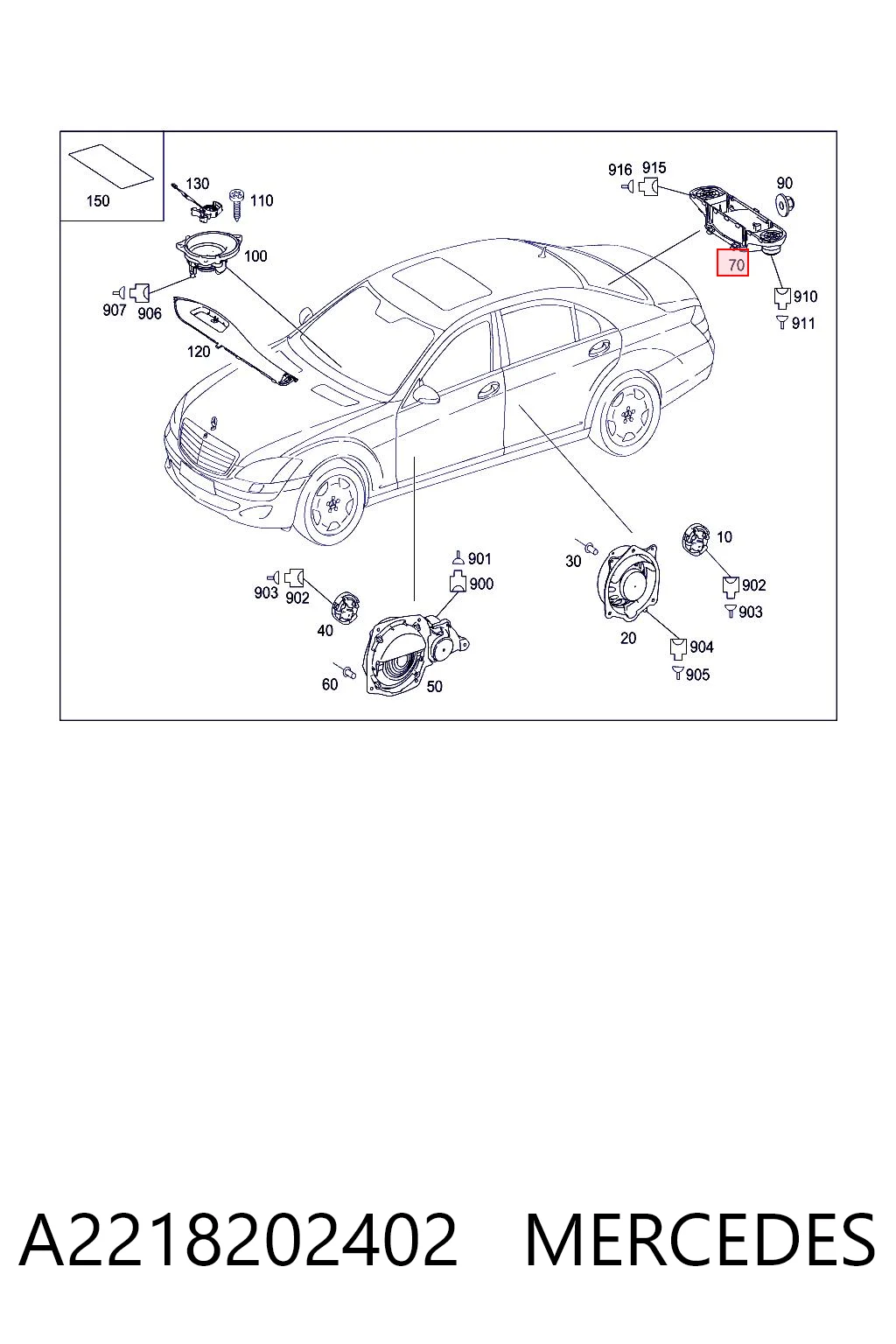 150
130
110
100
907
906
120
916
915
90
70
910
911
901
900
903
902
40
60
50
30
20
10
902
903
904
905

A2218202402 MERCEDES