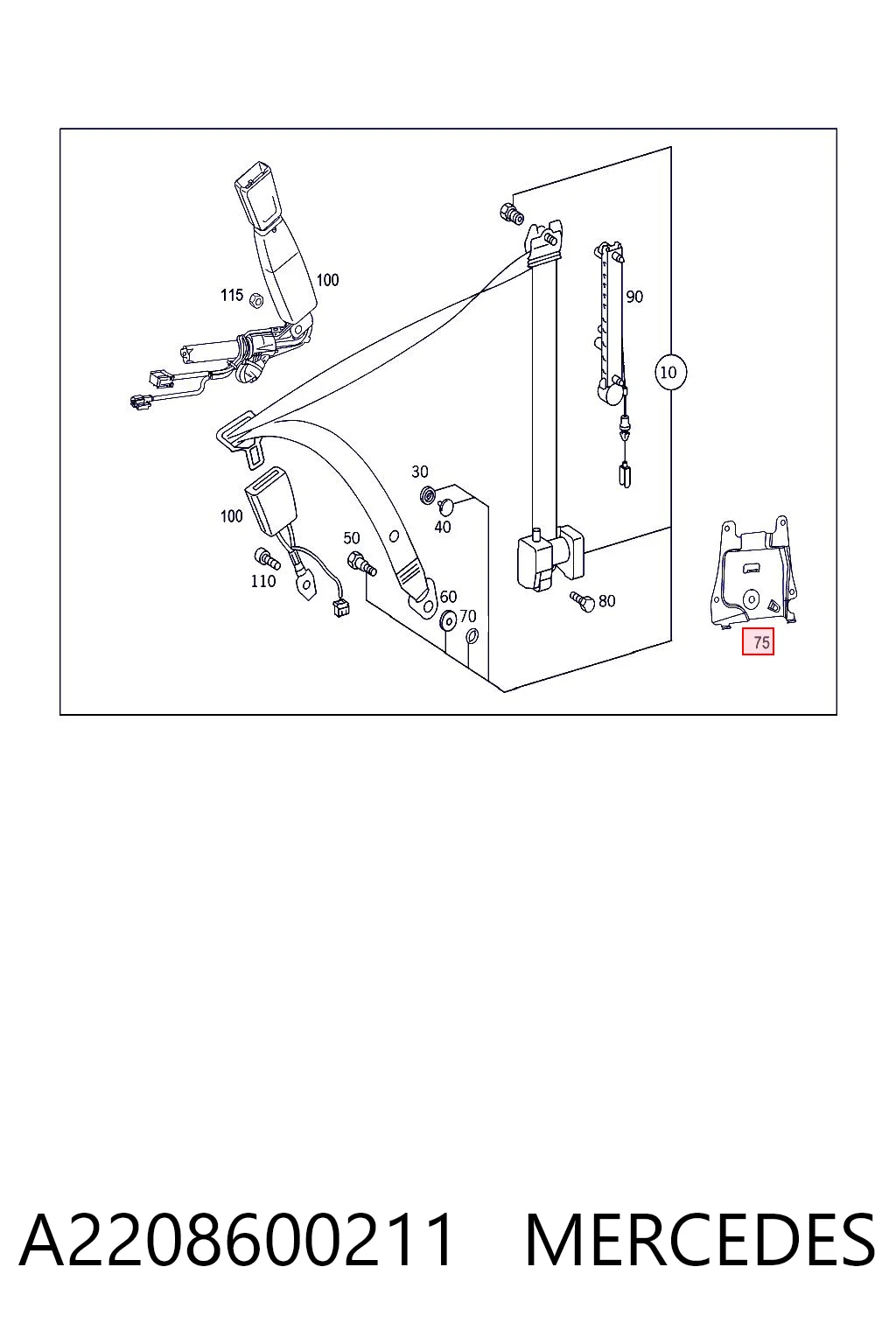 115
100
90
10
30
40
100
50
110
60
70
80
75

A2208600211 MERCEDES