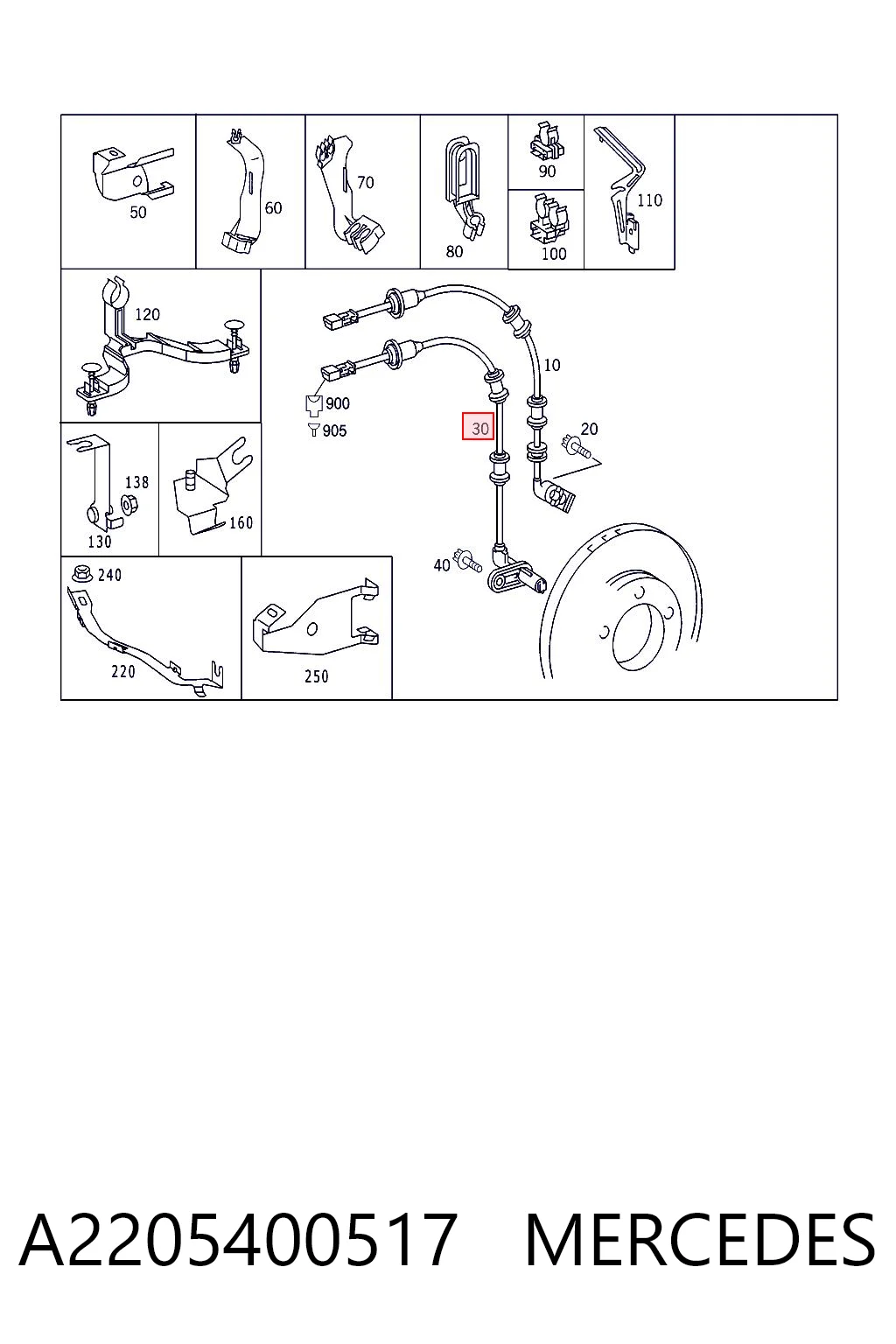 50
60
70
80
90
100
110
120
10
900
905
30
20
138
130
160
40
240
220
250

A2205400517 MERCEDES