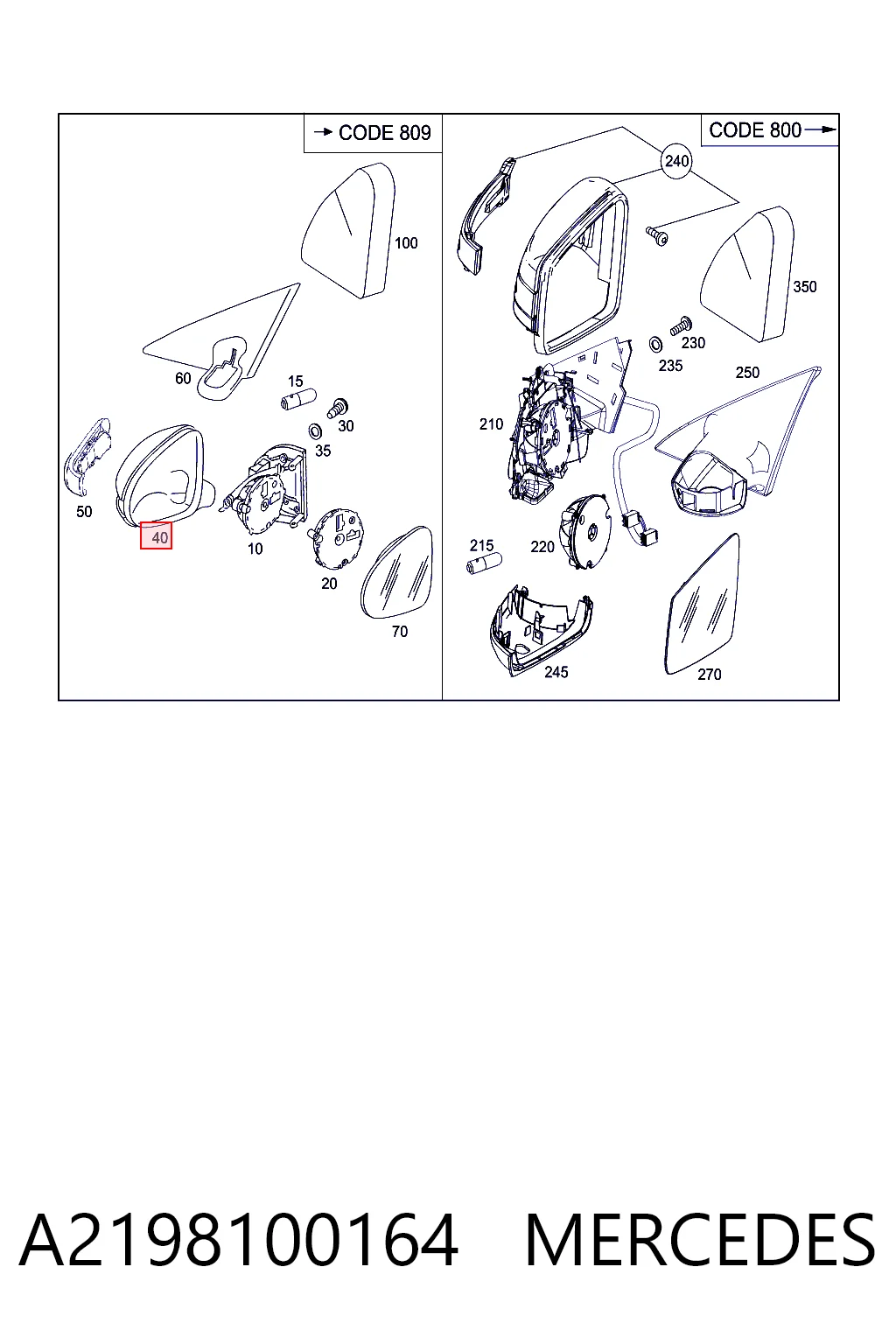 → CODE 809

100

60

15

30

35

50

40

10

20

70

CODE 800 →

240

350

230

235

250

210

215

220

245

270

A2198100164 MERCEDES