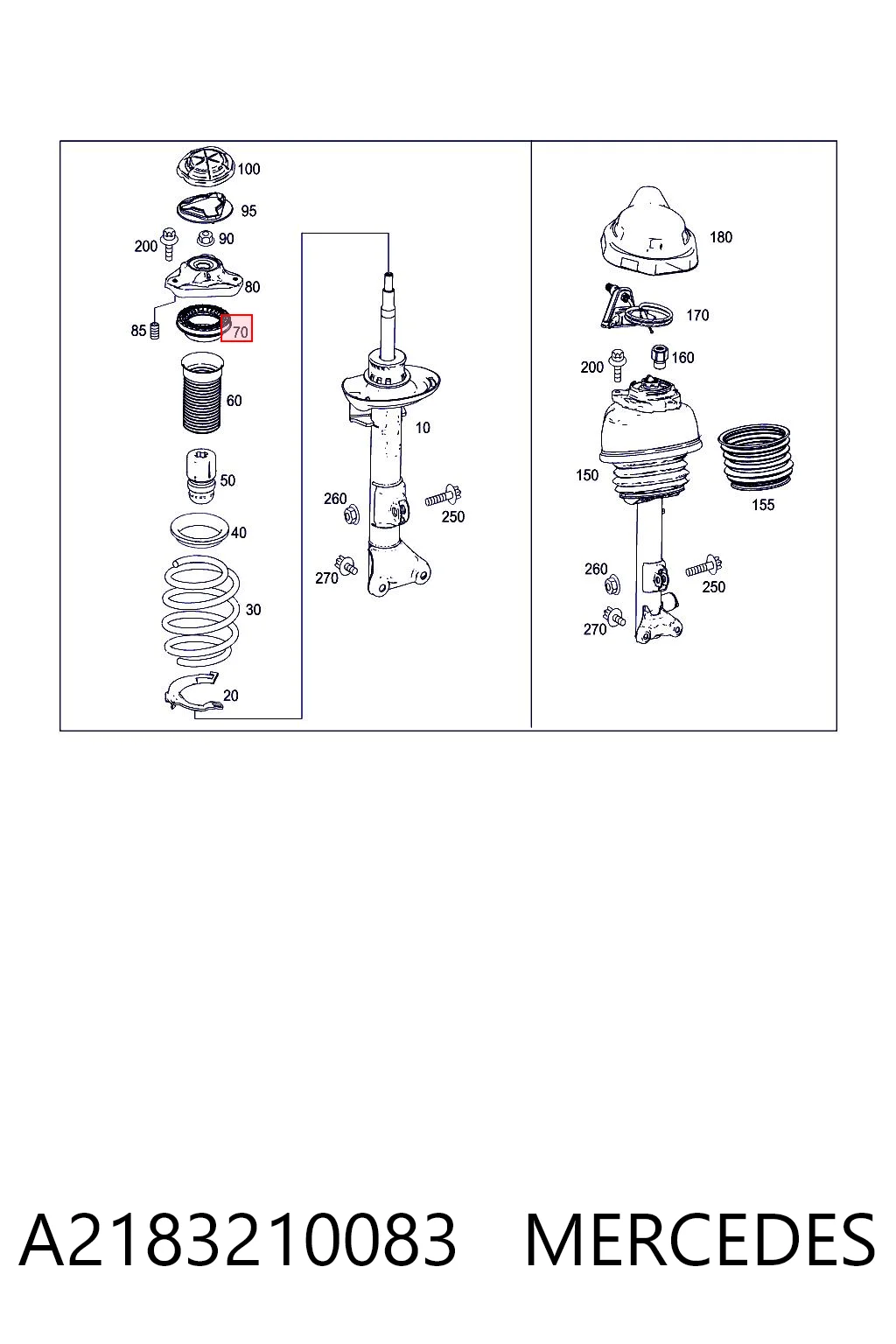 100
95
200
90
80
85
70
60
50
40
30
20
10
260
250
270
180
170
200
160
150
155
260
250
270

A2183210083 MERCEDES