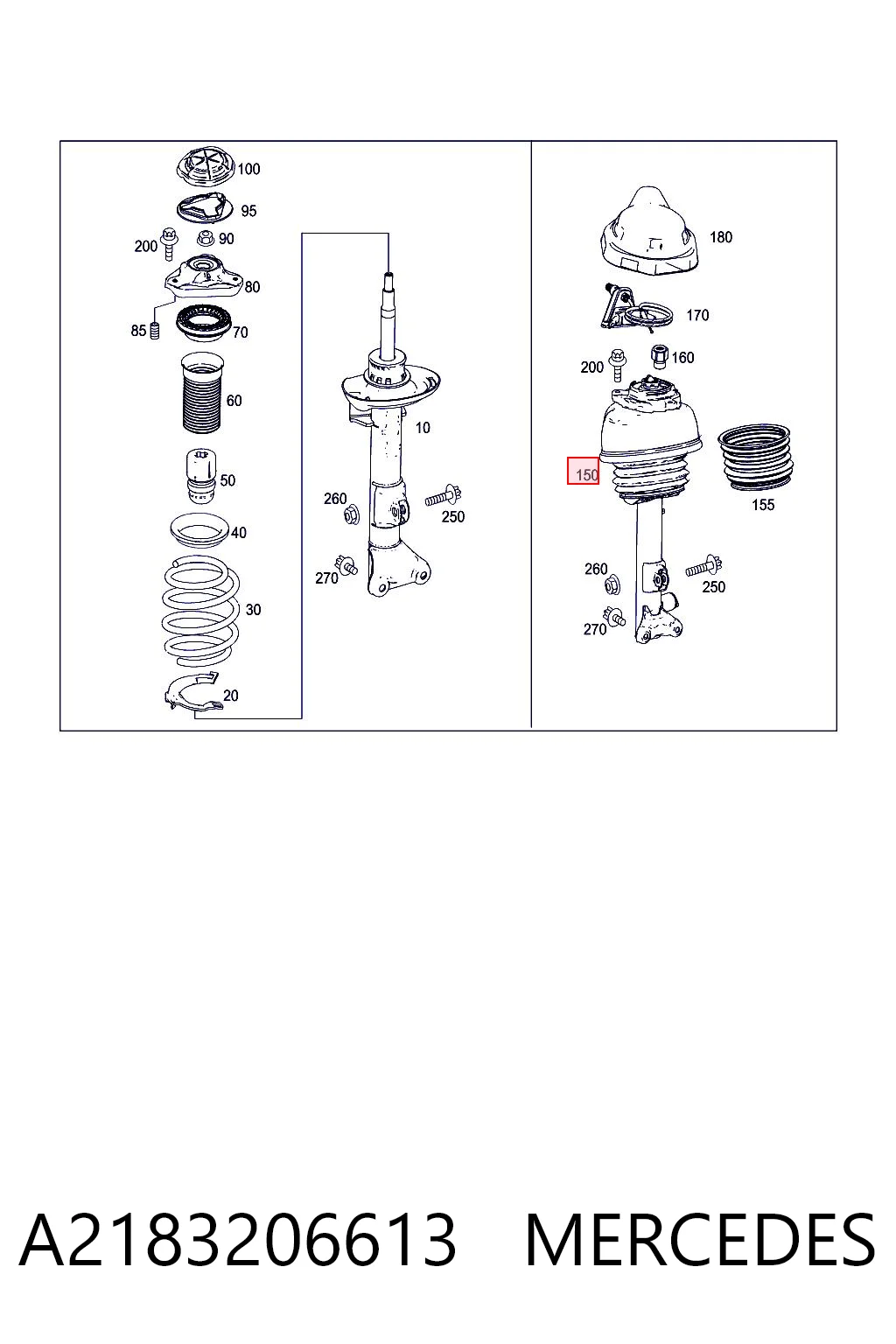 100
95
200
90
80
85
70
60
50
40
30
20
10
260
250
270
180
170
200
160
150
155
260
250
270

A2183206613 MERCEDES