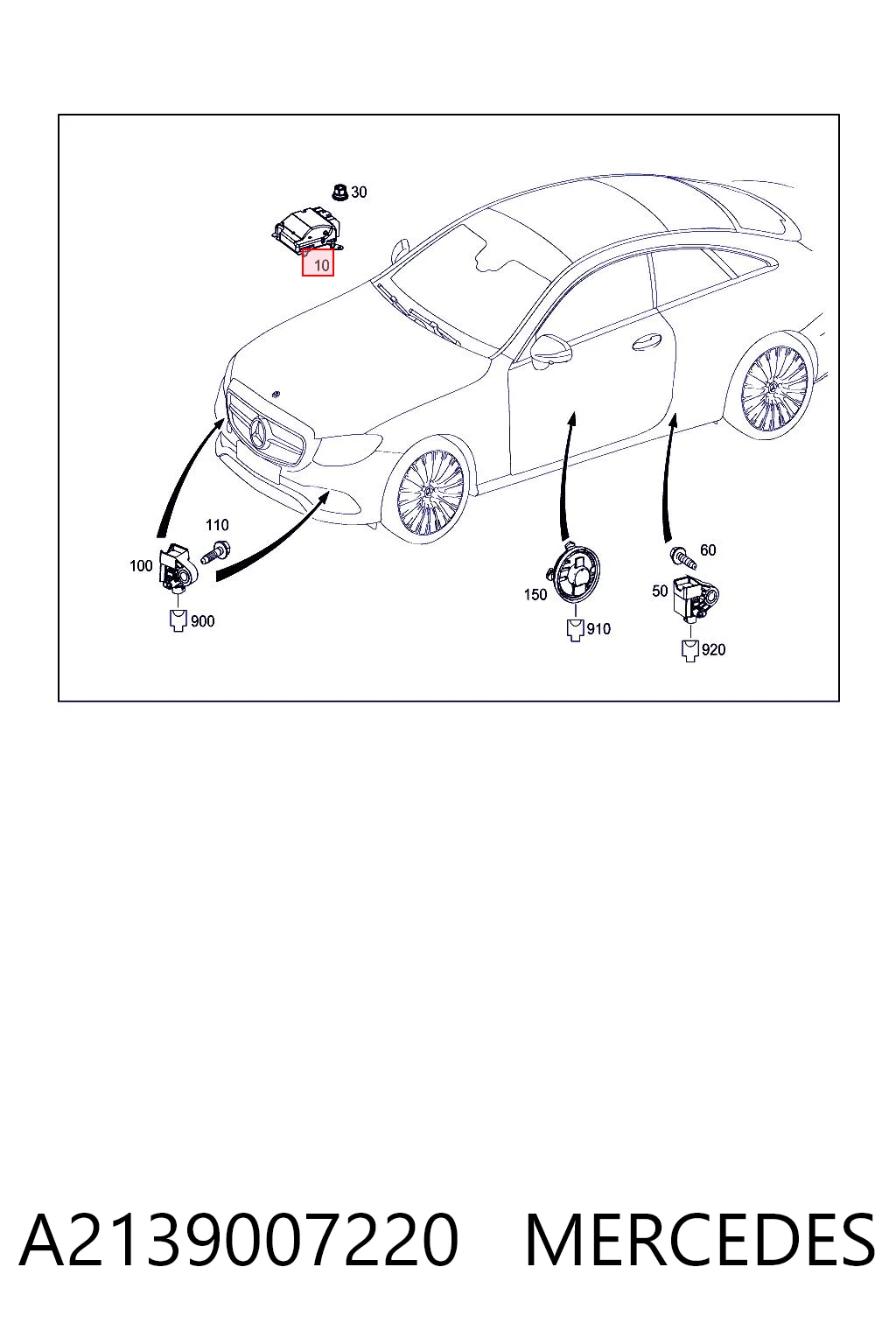 30
10
110
100
900
150
910
60
50
920

A2139007220 MERCEDES