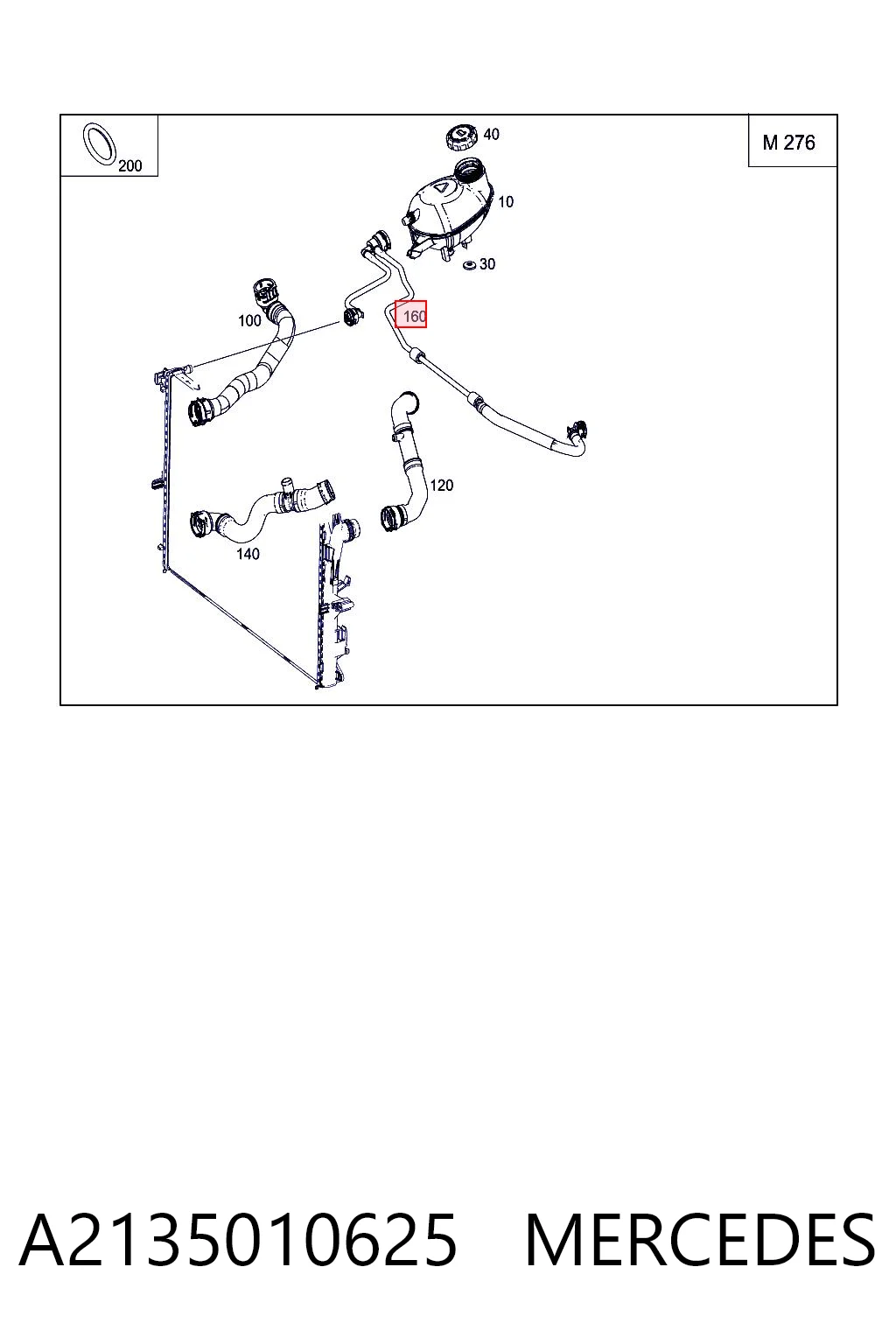 200

40

M 276

10

30

100

160

120

140

A2135010625 MERCEDES