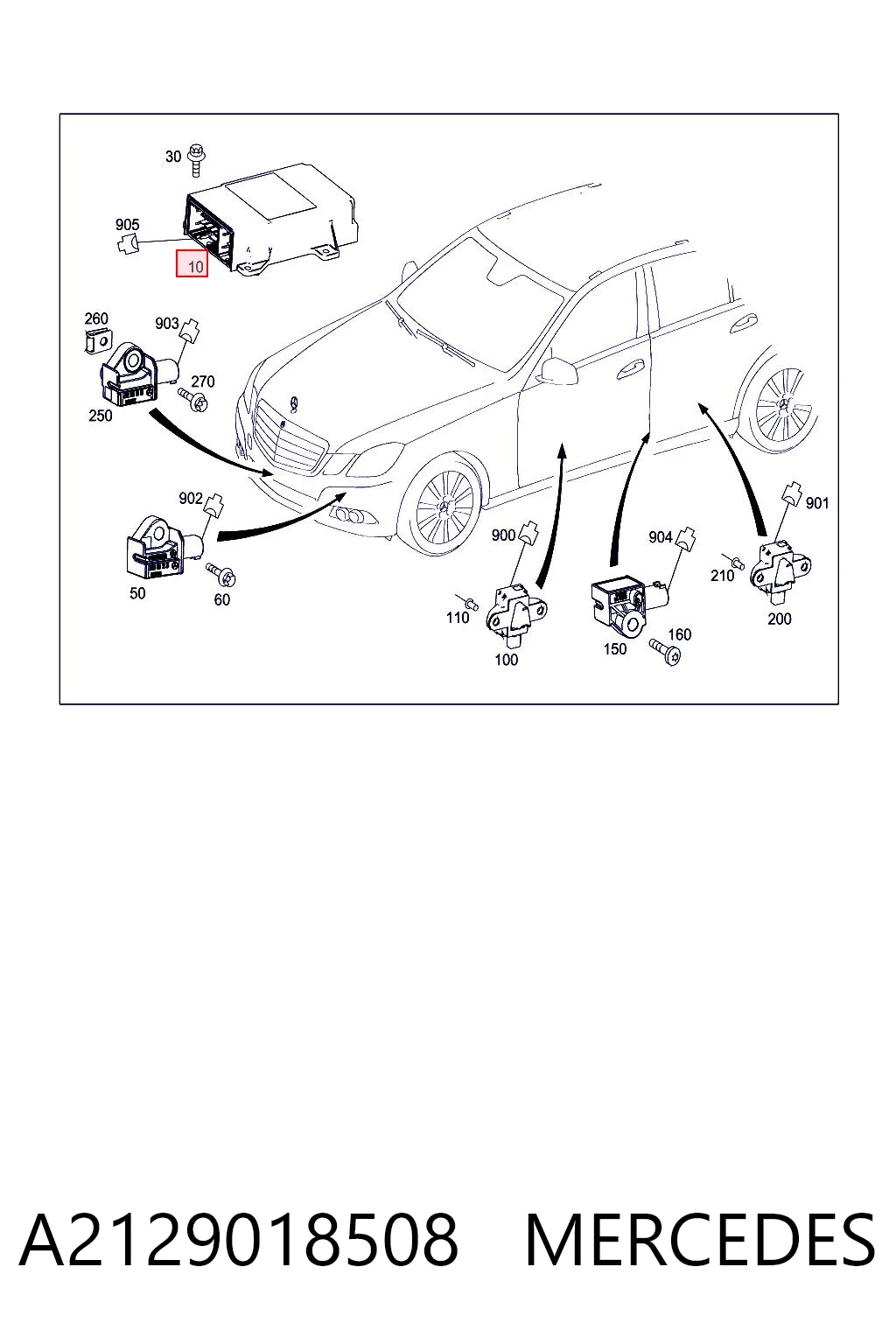 30
905
10
260
903
270
250
902
50
60
900
110
100
904
150
160
901
210
200

A2129018508 MERCEDES