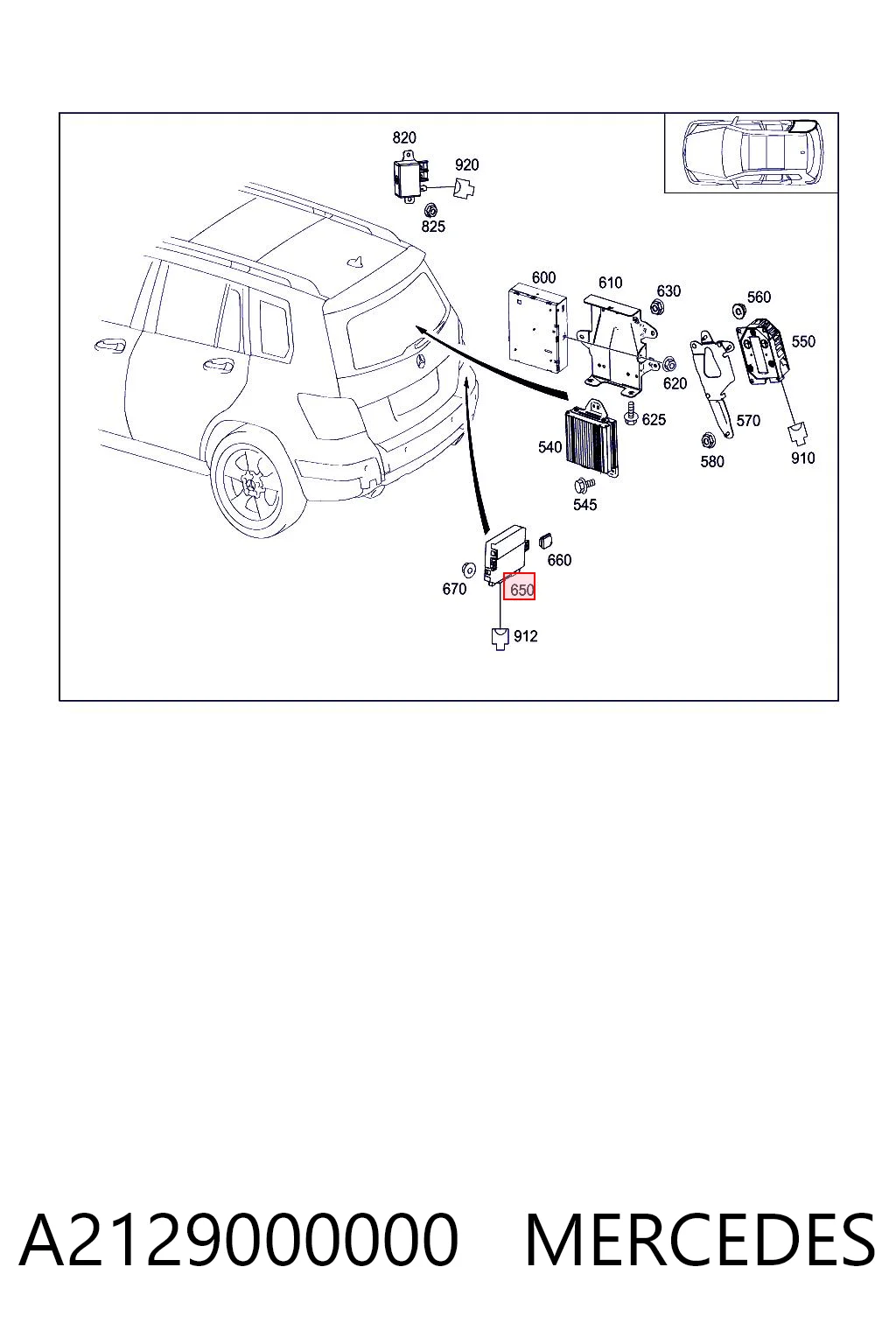 820
920
825
600
610
630
560
550
620
625
570
540
580
910
545
660
670
650
912

A2129000000 MERCEDES