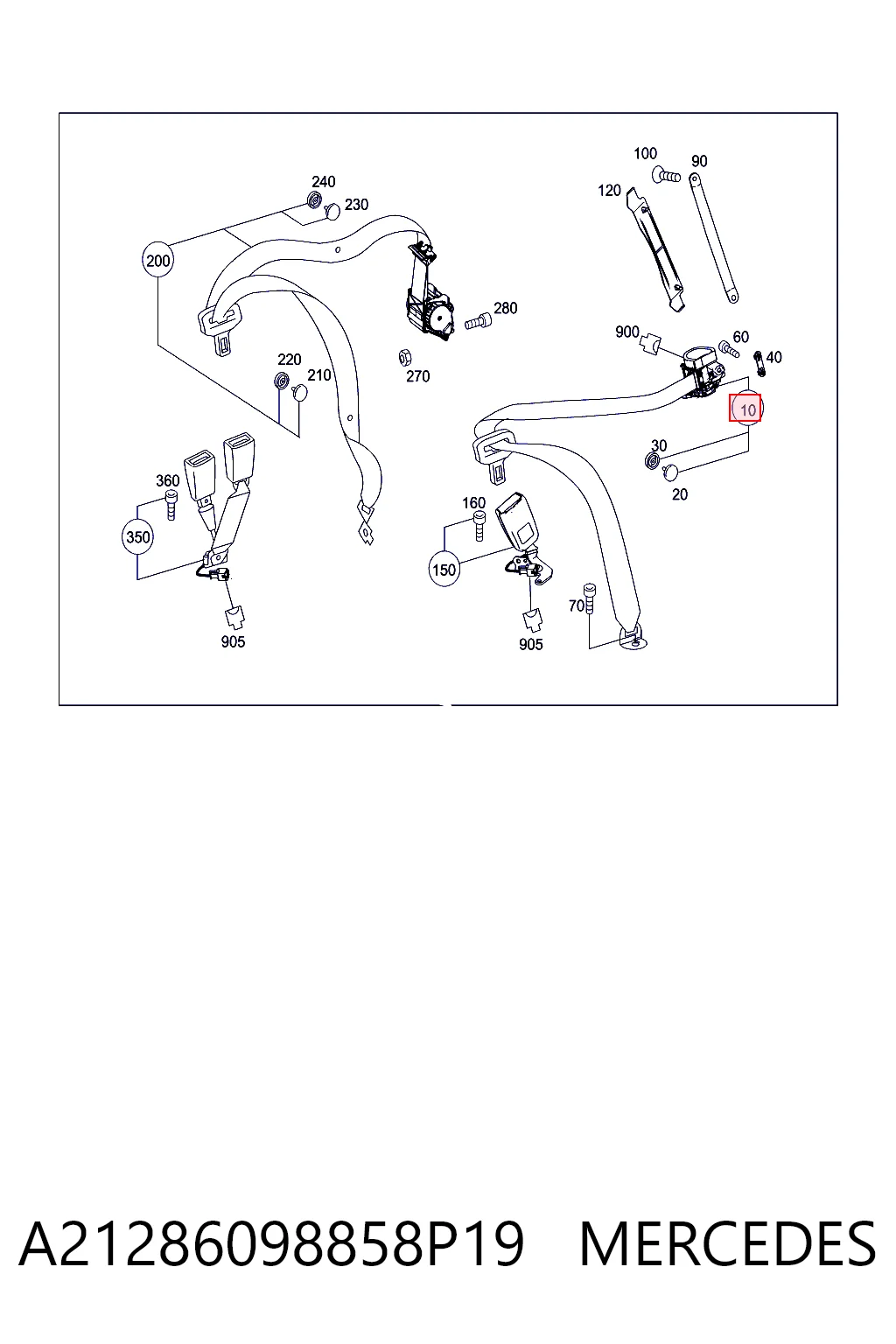 240
230
200
280
270
220
210
360
350
905
100
90
120
900
60
40
10
30
20
160
150
70
905

A21286098858P19 MERCEDES