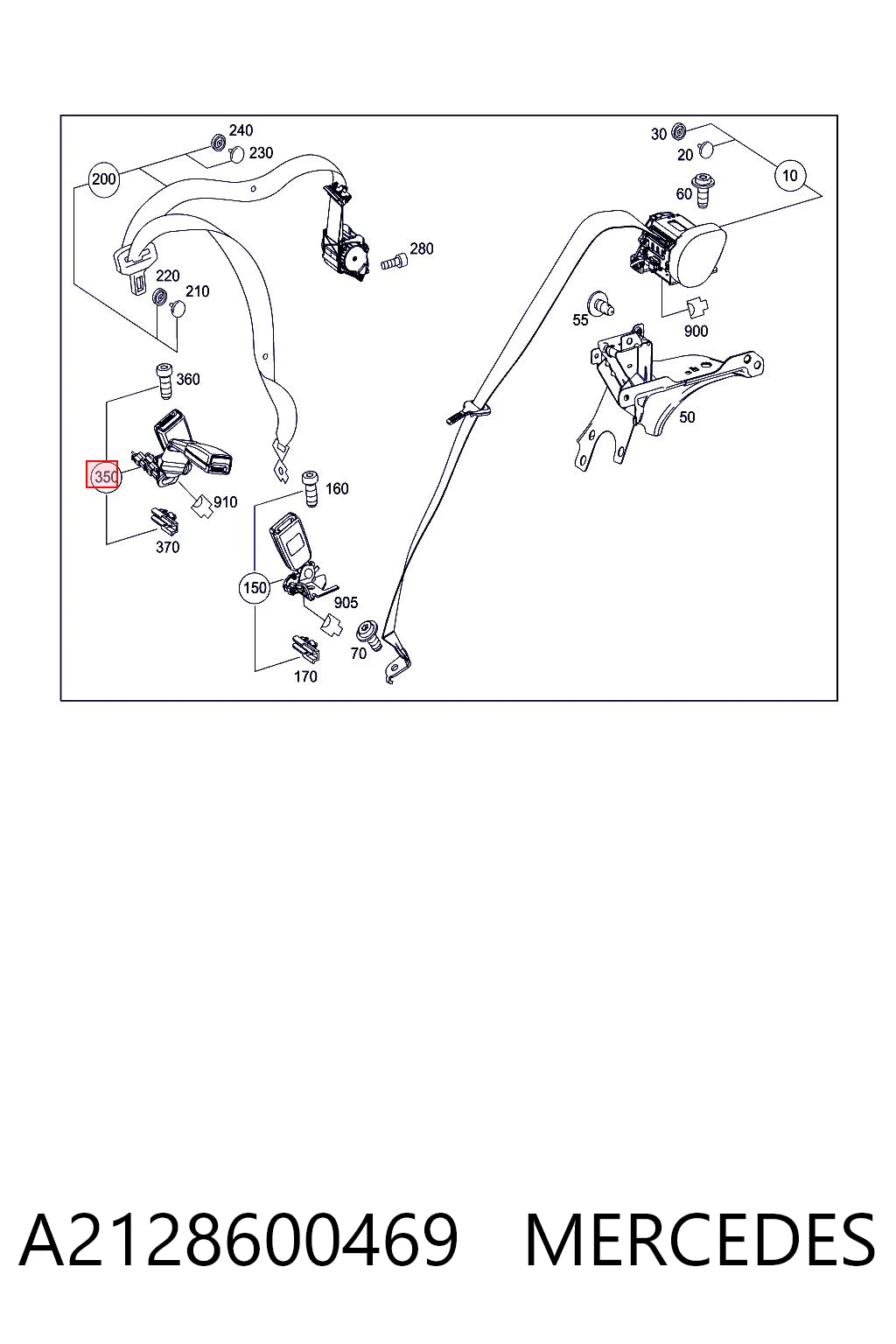 240
230
200
280
220
210
360
350
910
370
160
150
905
170
70
30
20
10
60
55
900
50

A2128600469 MERCEDES