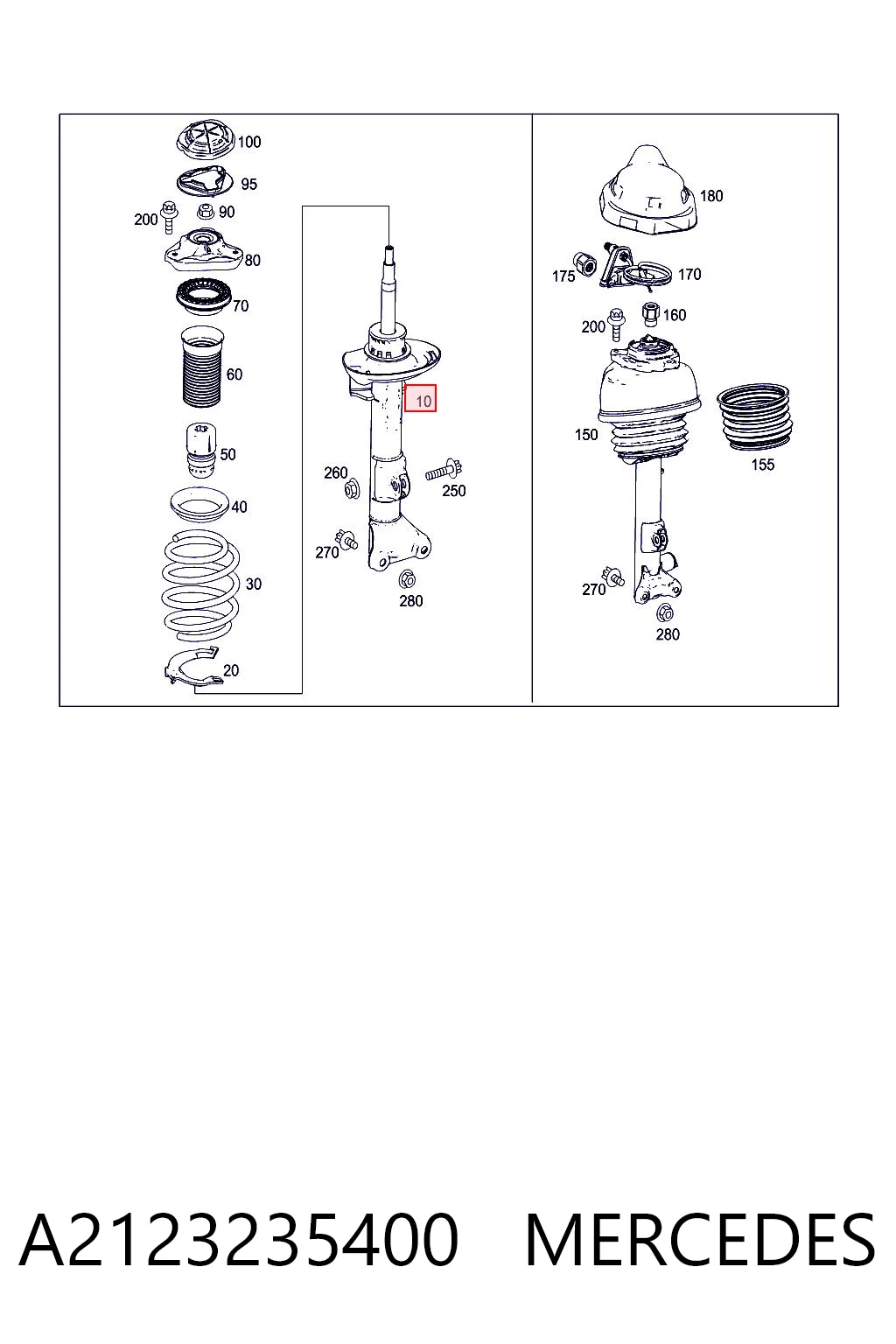 100
95
200
90
80
70
60
50
40
30
20
10
260
250
270
280
180
175
170
200
160
150
155
270
280

A2123235400 MERCEDES