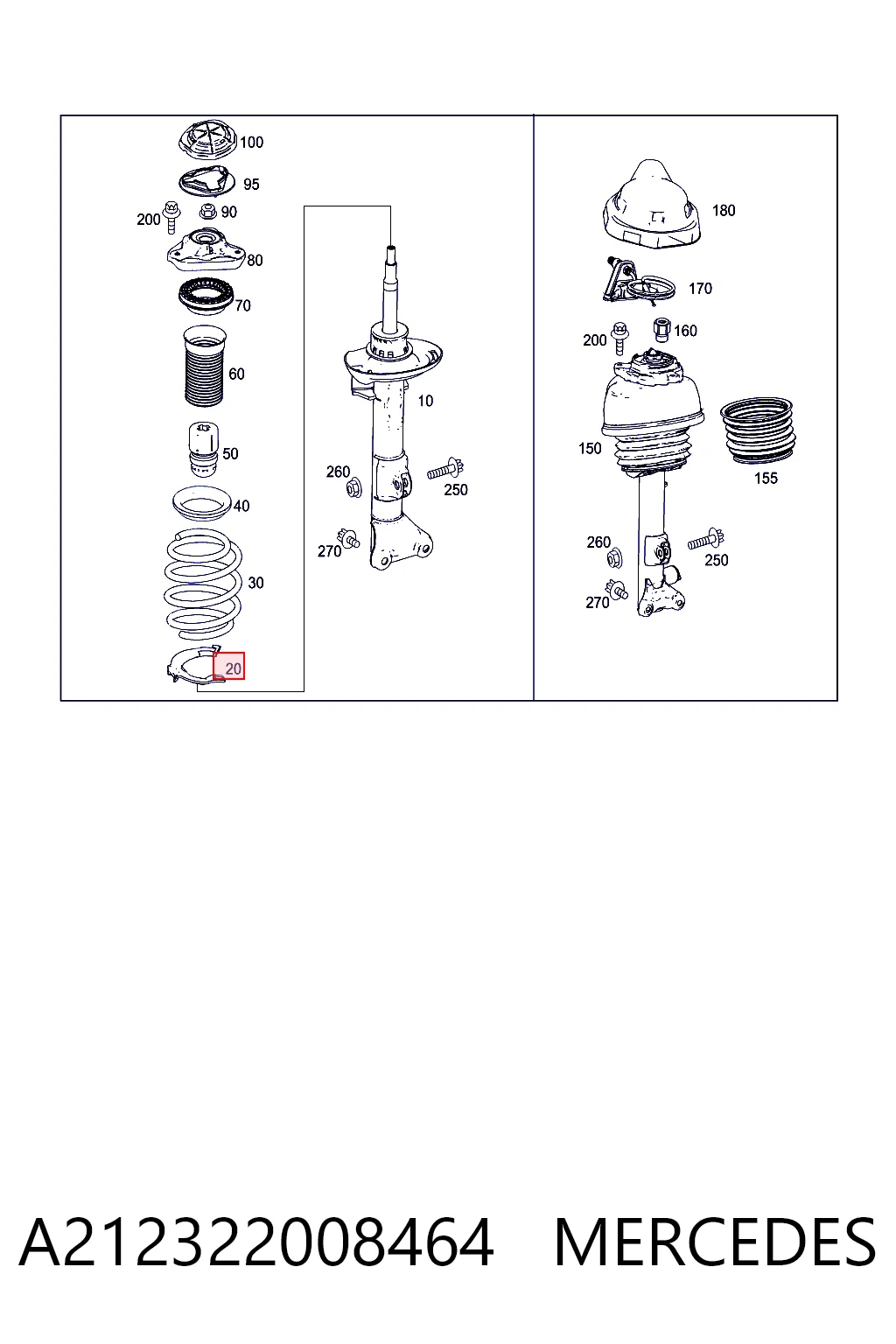 100
95
200
90
80
70
60
50
40
30
20
10
260
250
270
180
170
200
160
150
155
260
250
270

A212322008464 MERCEDES